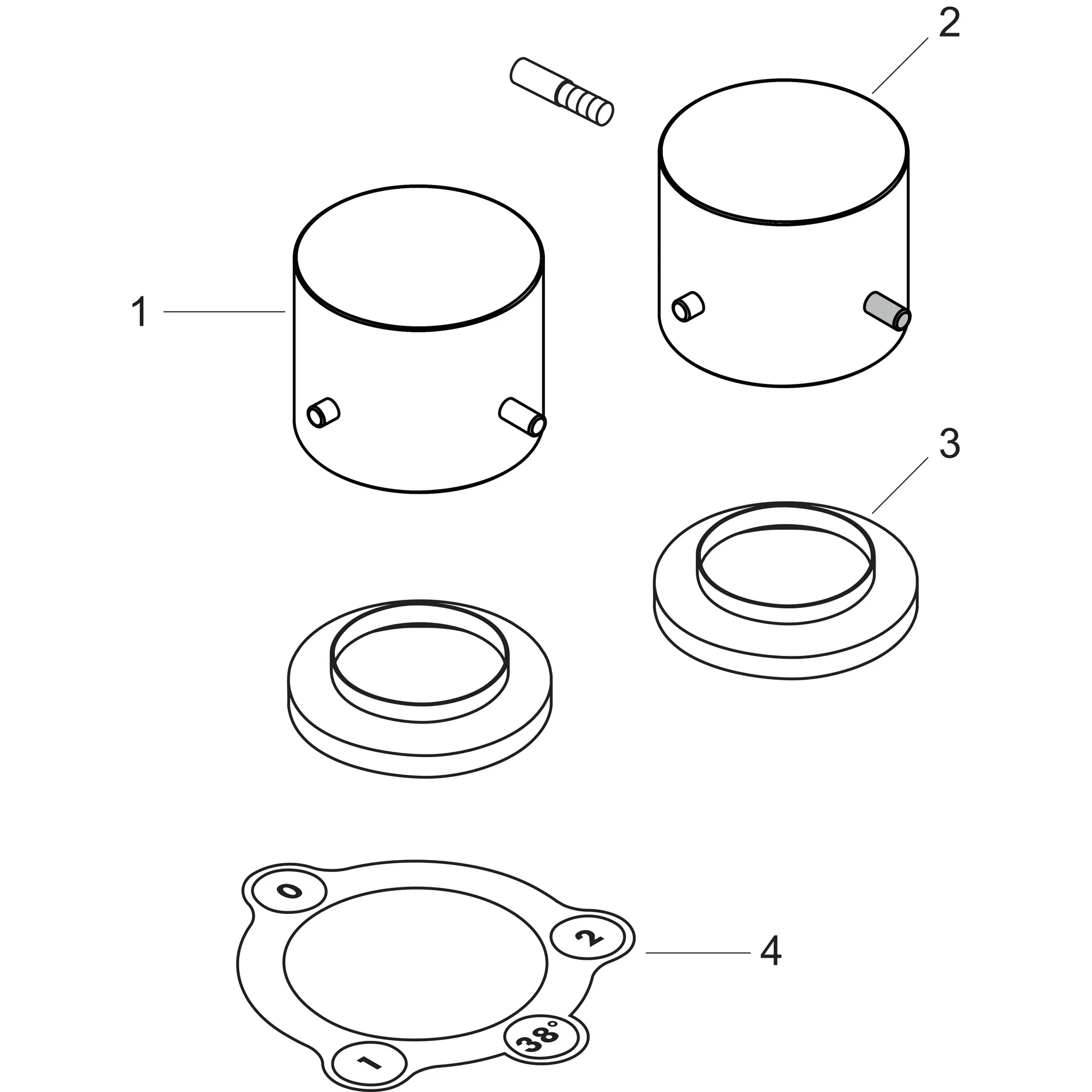 2

1

3

0

2

4

38°

1