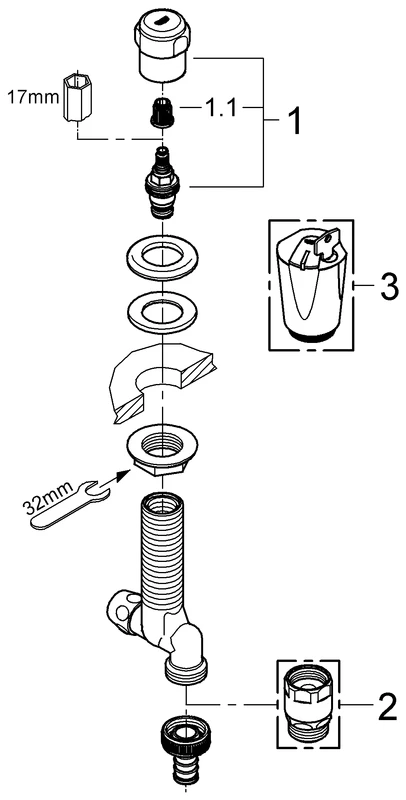 17mm

1.1

1

3

32mm

2