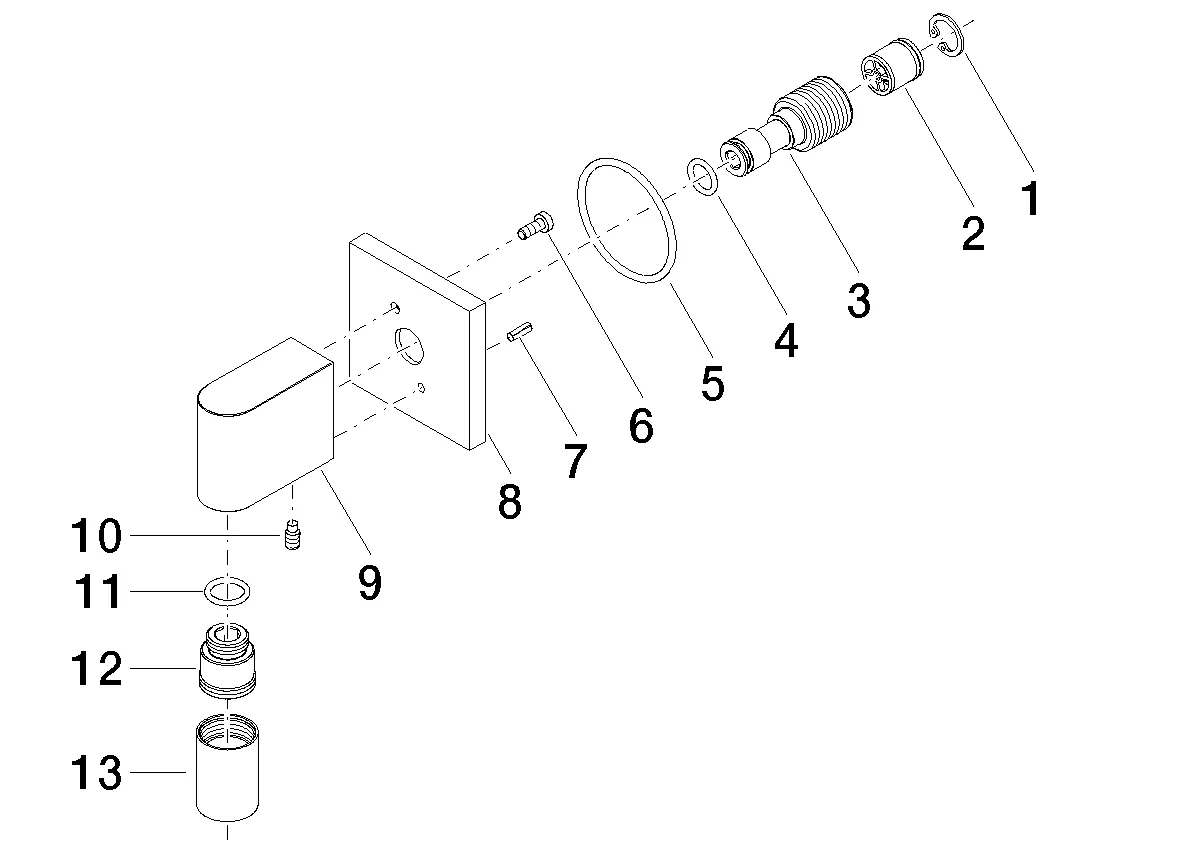 1
2
3
4
5
6
7
8
9
10
11
12
13