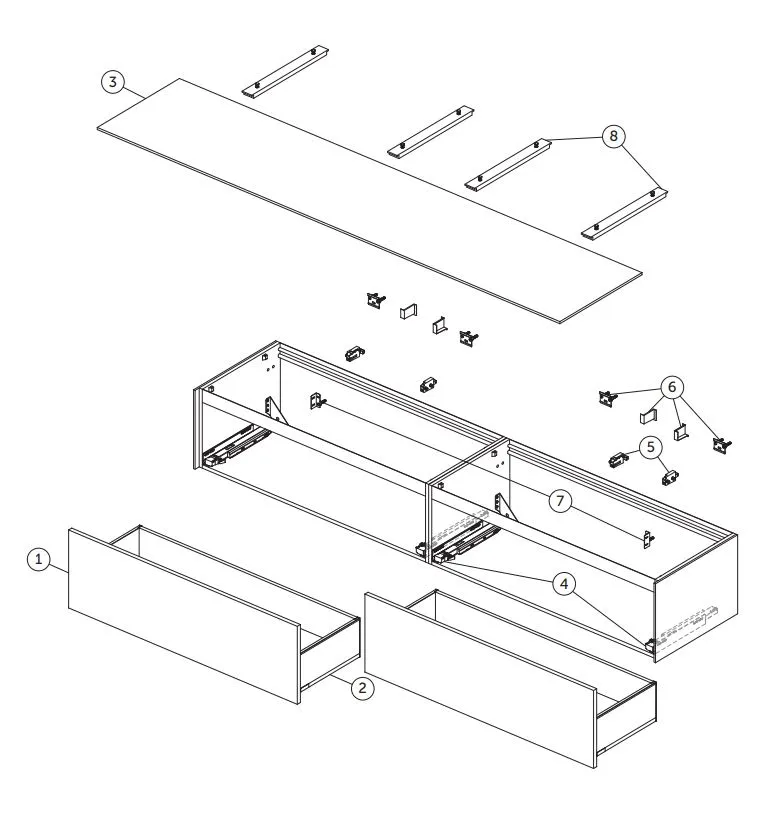 3
8
6
5
7
1
4
2