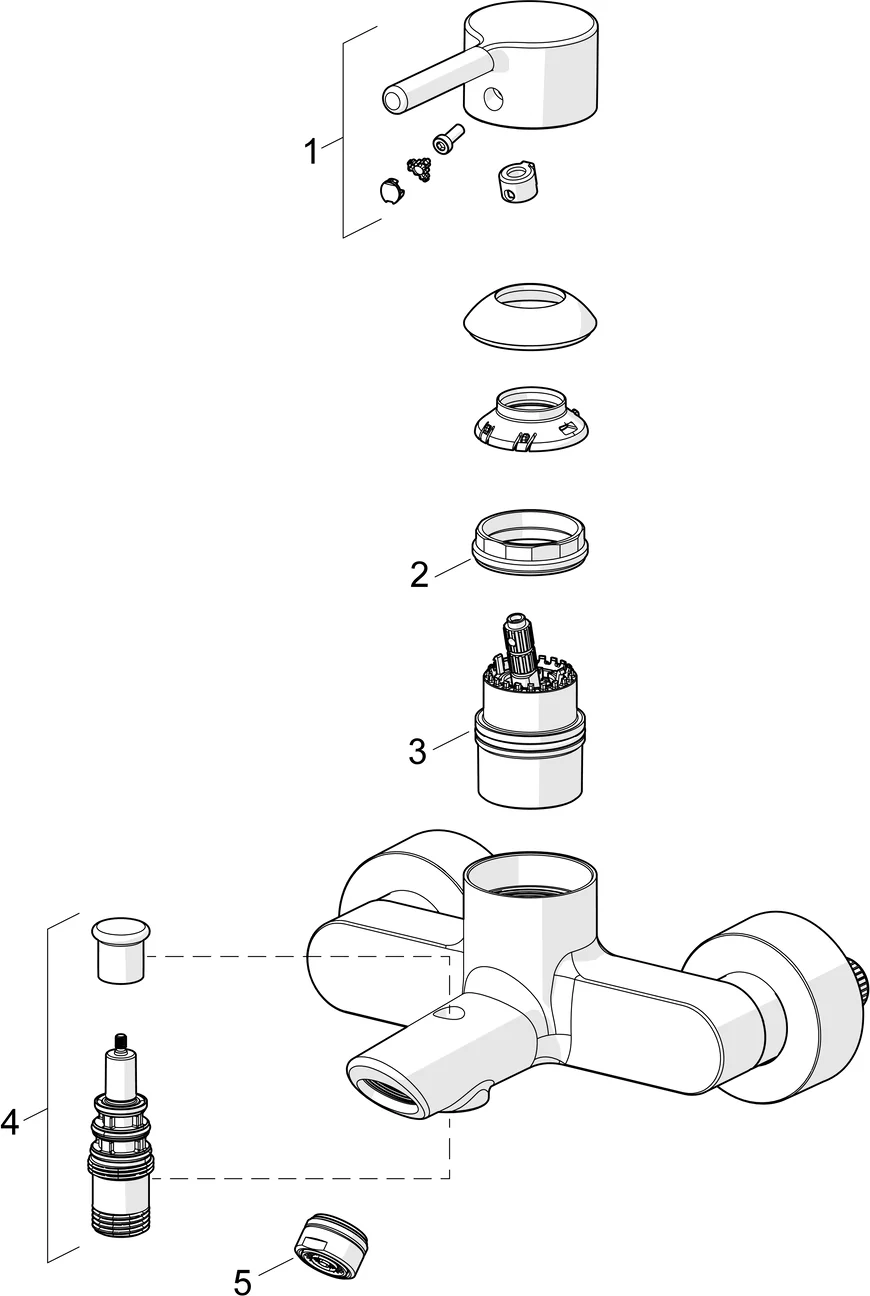 1
2
3
4
5