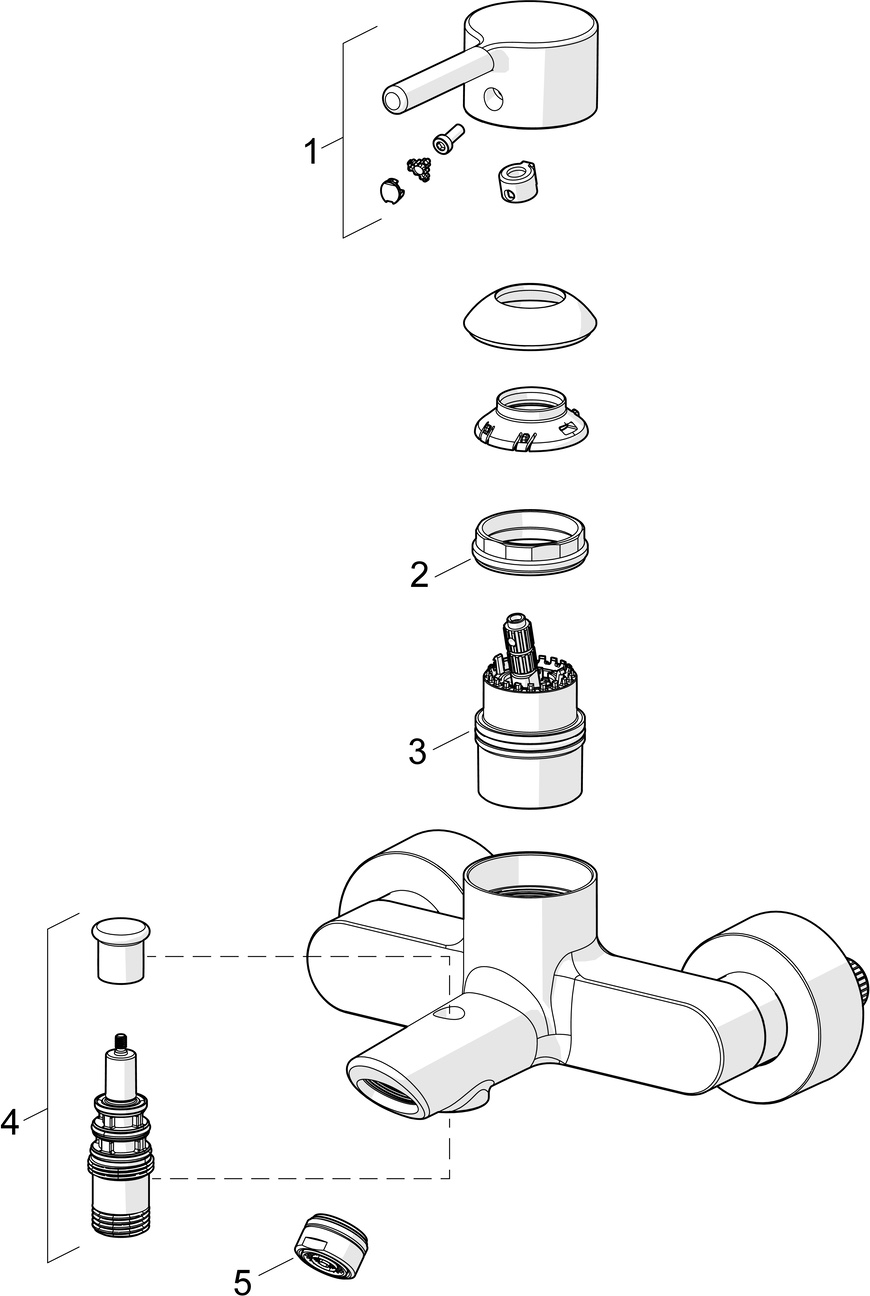 1
2
3
4
5