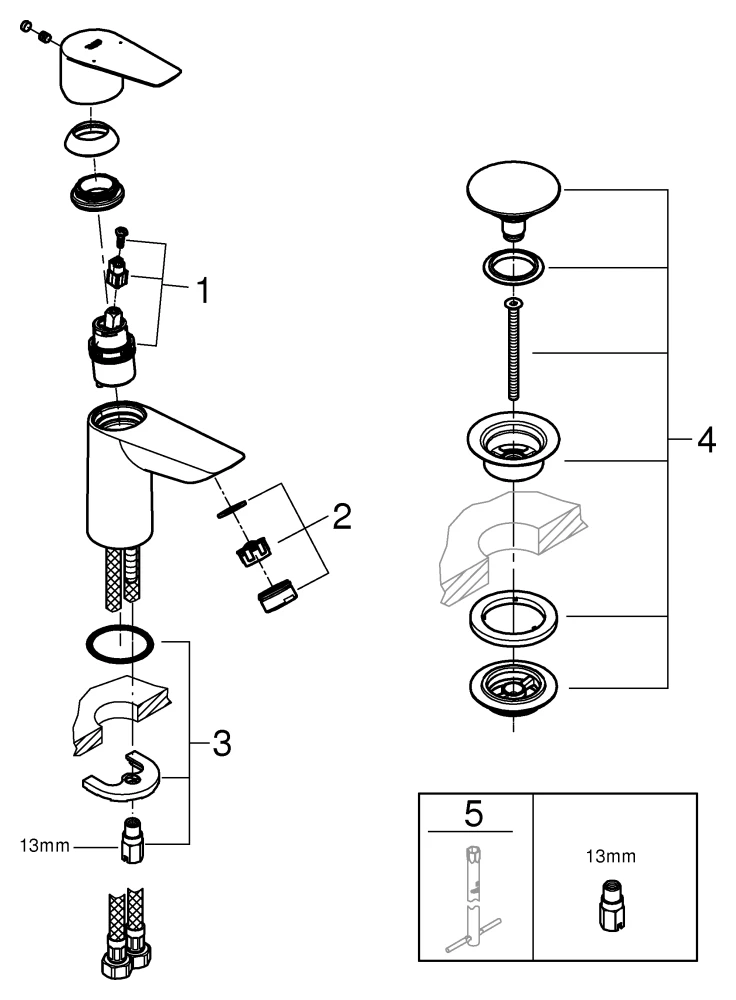 1

2

3

13mm

4

5

13mm