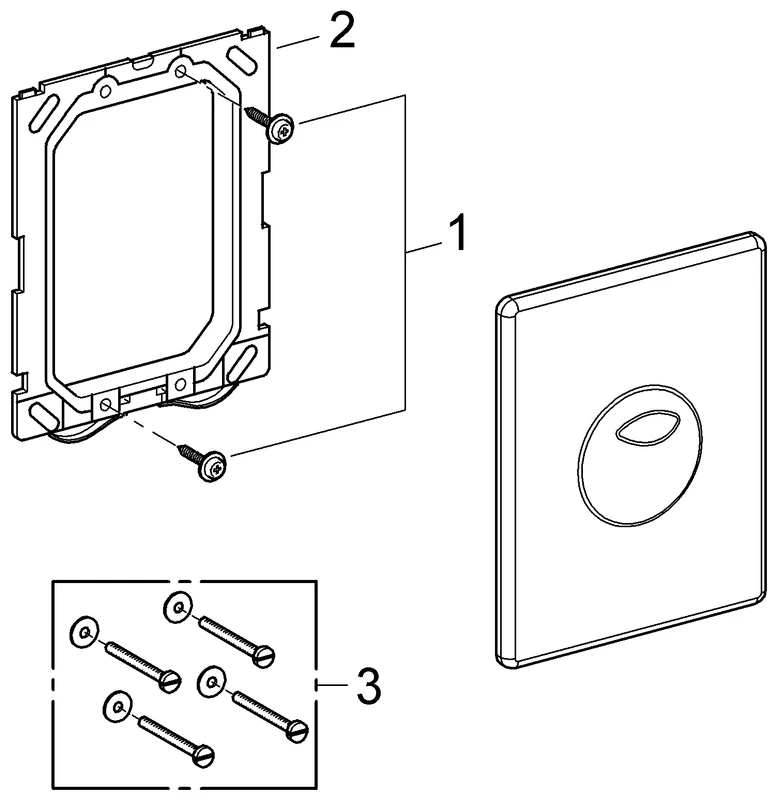 2

1

3