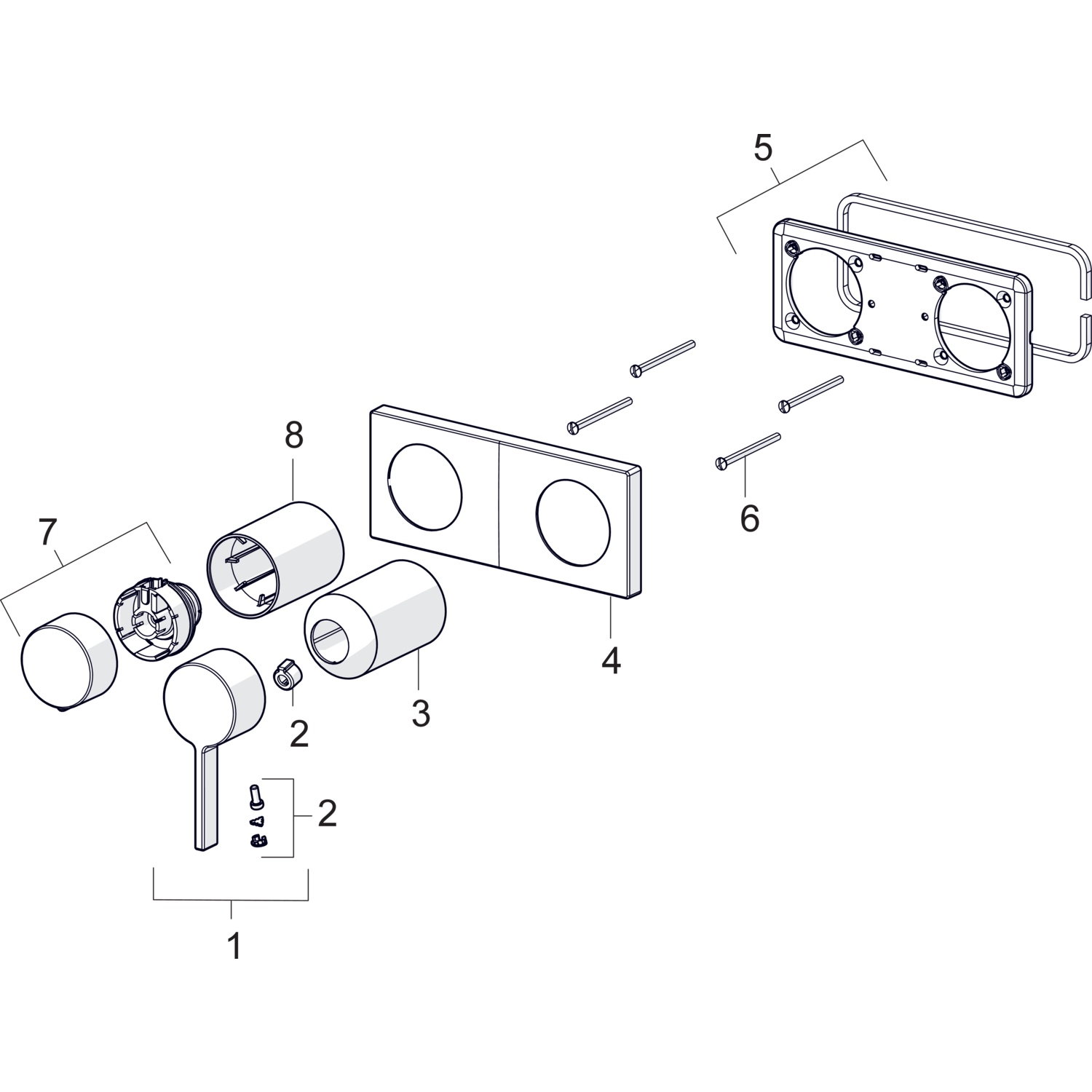 5
8
7
6
4
3
2
2
1