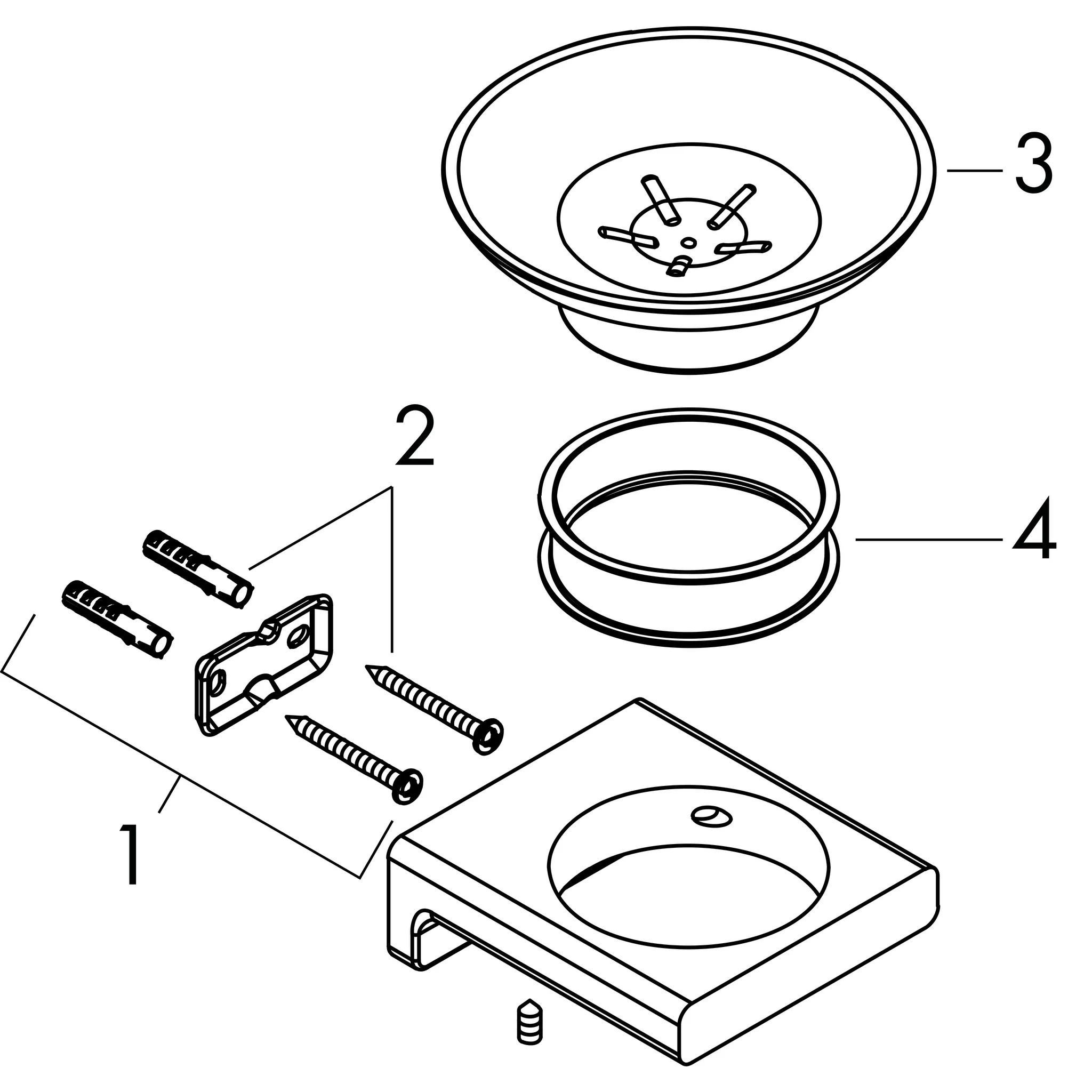 3
2
4
1