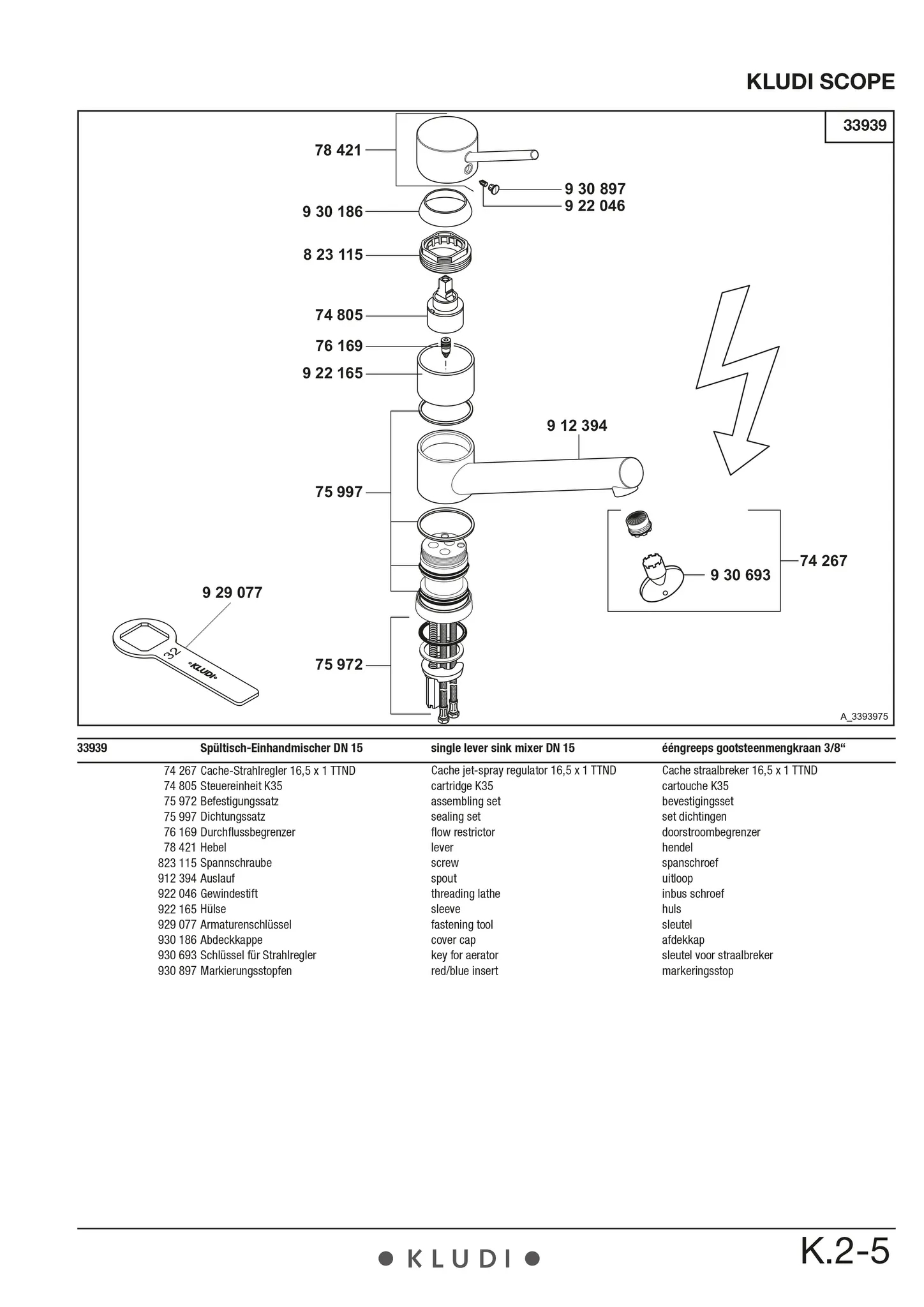 KLUDI SCOPE

33939

78 421
9 30 897
9 22 046
9 30 186
8 23 115
74 805
76 169
9 22 165
9 12 394
75 997
74 267
9 30 693
9 29 077
32
KLUDI
75 972

A_3393975

| 33939 | Spültisch-Einhandmischer DN 15 | single lever sink mixer DN 15 | ééngreeps gootsteenmengkraan 3/8“ |
|---|---|---|---|
| 74 267 | Cache-Strahlregler 16,5 x 1 TTND | Cache jet-spray regulator 16,5 x 1 TTND | Cache straalbreker 16,5 x 1 TTND |
| 74 805 | Steuereinheit K35 | cartridge K35 | cartouche K35 |
| 75 972 | Befestigungssatz | assembling set | bevestigingsset |
| 75 997 | Dichtungssatz | sealing set | set dichtingen |
| 76 169 | Durchflussbegrenzer | flow restrictor | doorstroombegrenzer |
| 78 421 | Hebel | lever | hendel |
| 823 115 | Spannschraube | screw | spanschroef |
| 912 394 | Auslauf | spout | uitloop |
| 922 046 | Gewindestift | threading lathe | inbus schroef |
| 922 165 | Hülse | sleeve | huls |
| 929 077 | Armaturenschlüssel | fastening tool | sleutel |
| 930 186 | Abdeckkappe | cover cap | afdekkap |
| 930 693 | Schlüssel für Strahlregler | key for aerator | sleutel voor straalbreker |
| 930 897 | Markierungsstopfen | red/blue insert | markeringsstop |

KLUDI

K.2-5