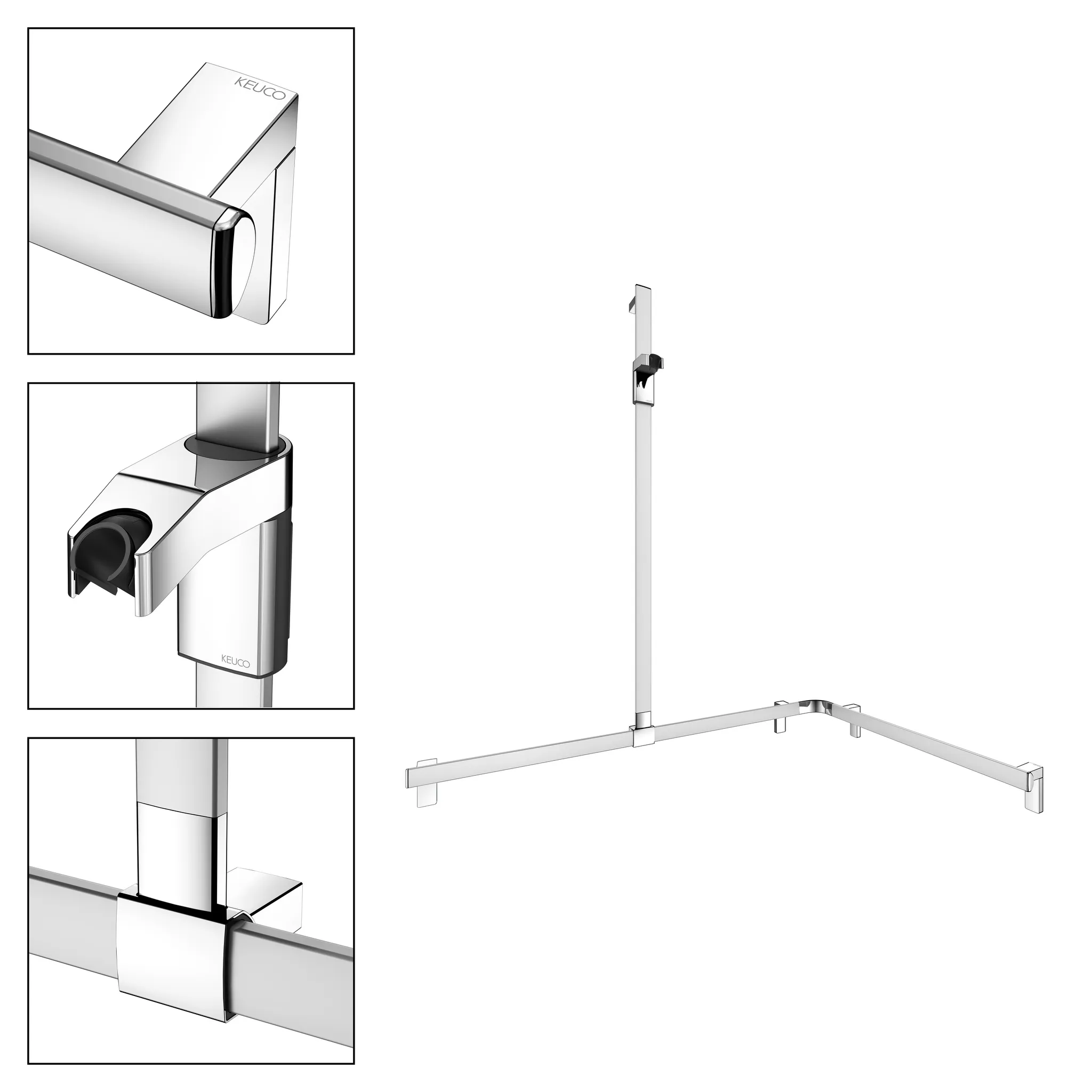 KEUCO

KEUCO