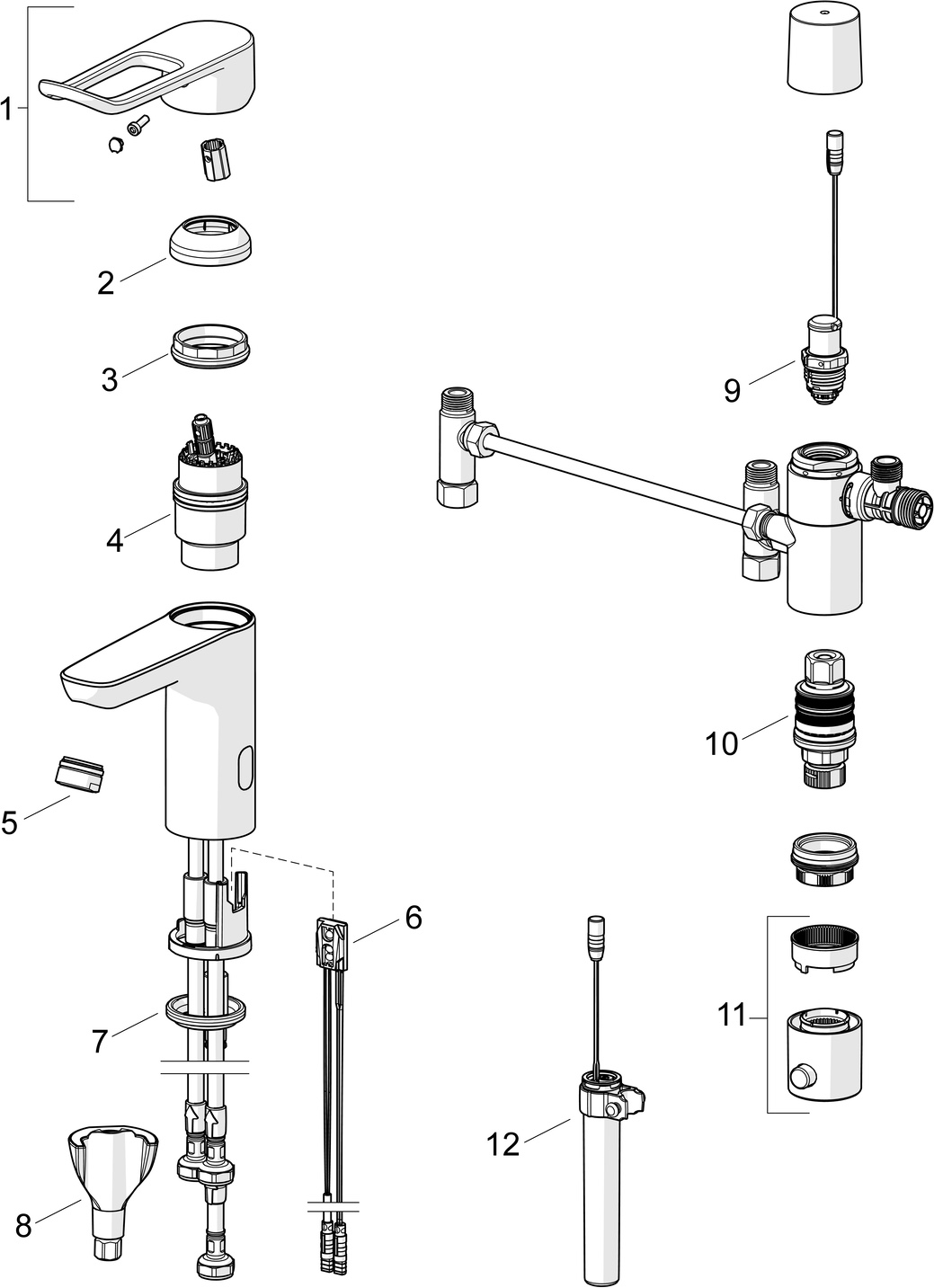 1
2
3
4
5
6
7
8
9
10
11
12