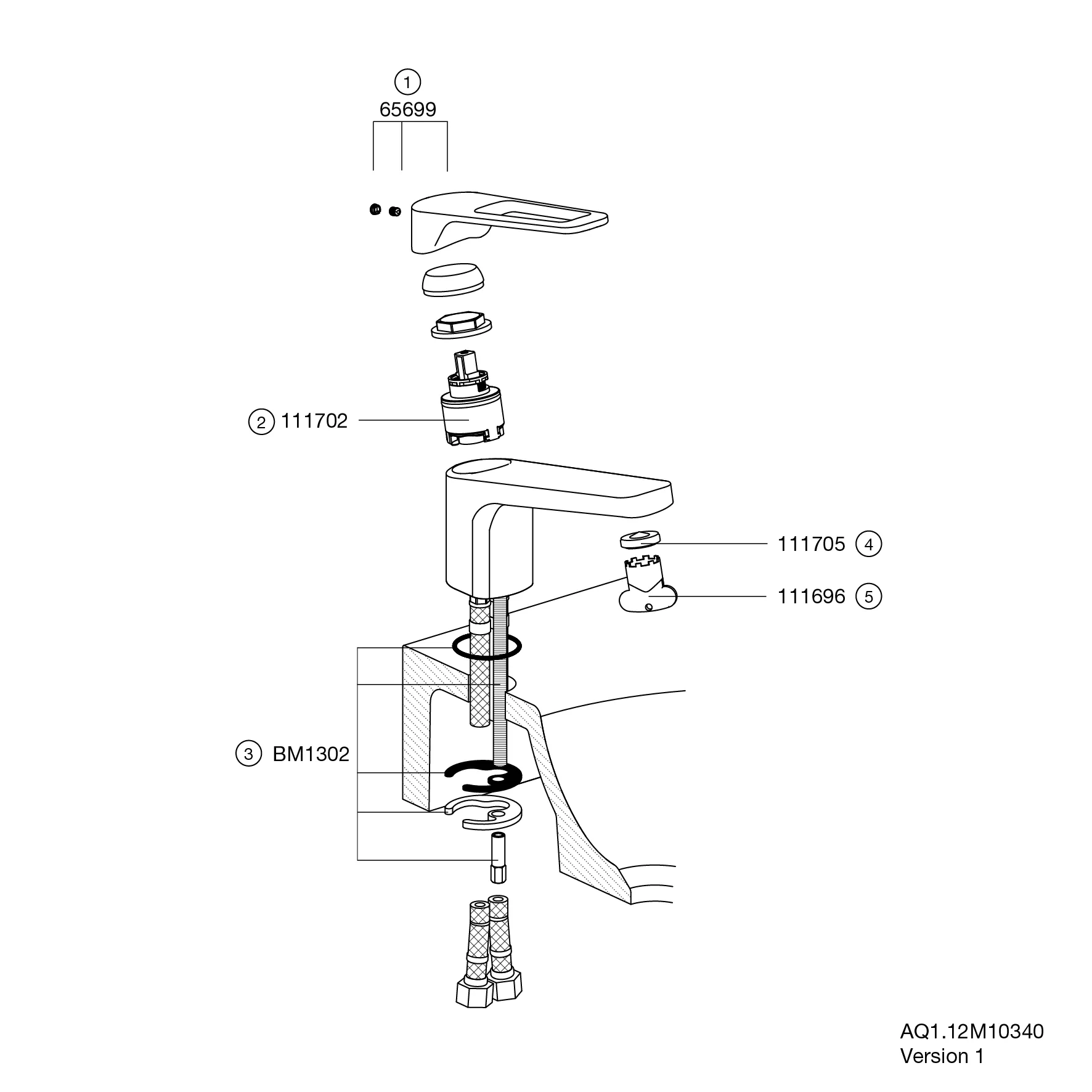 1
65699

2 111702

111705 4

111696 5

3 BM1302

AQ1.12M10340
Version 1