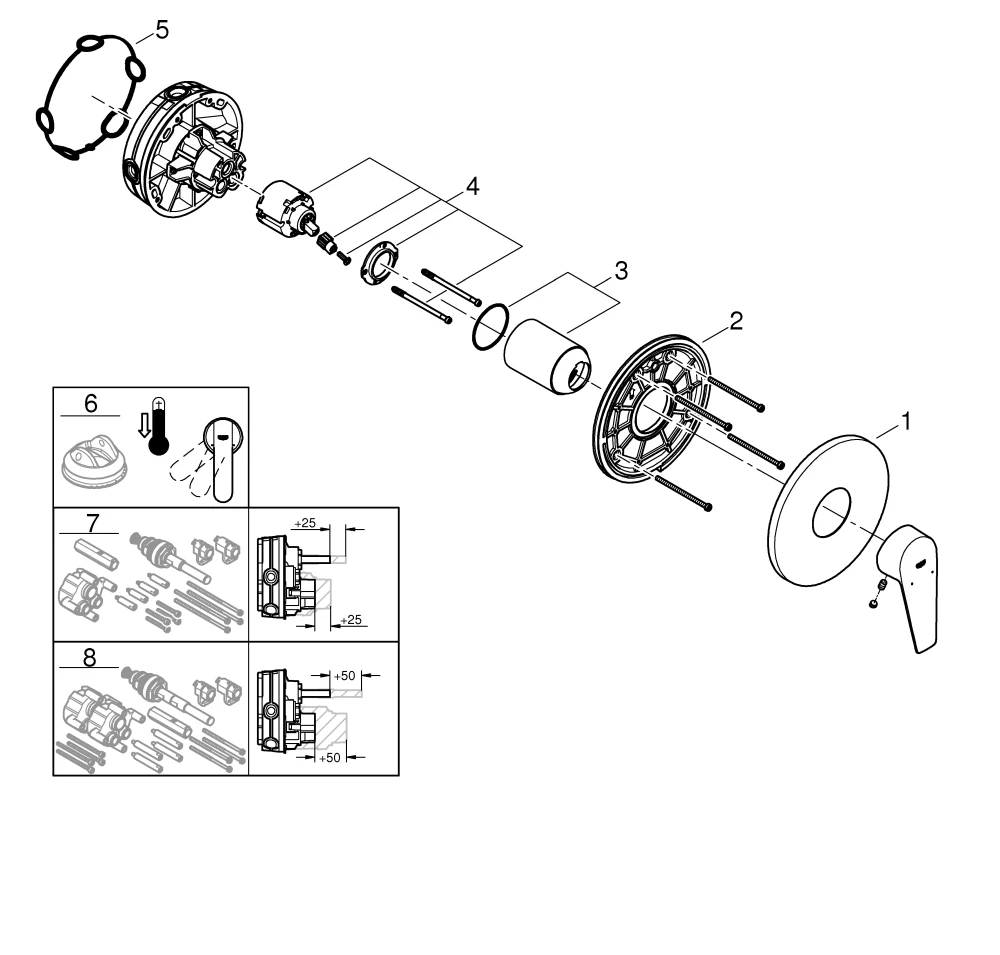 5
4
3
2
1
6
7
+25
+25
8
+50
+50