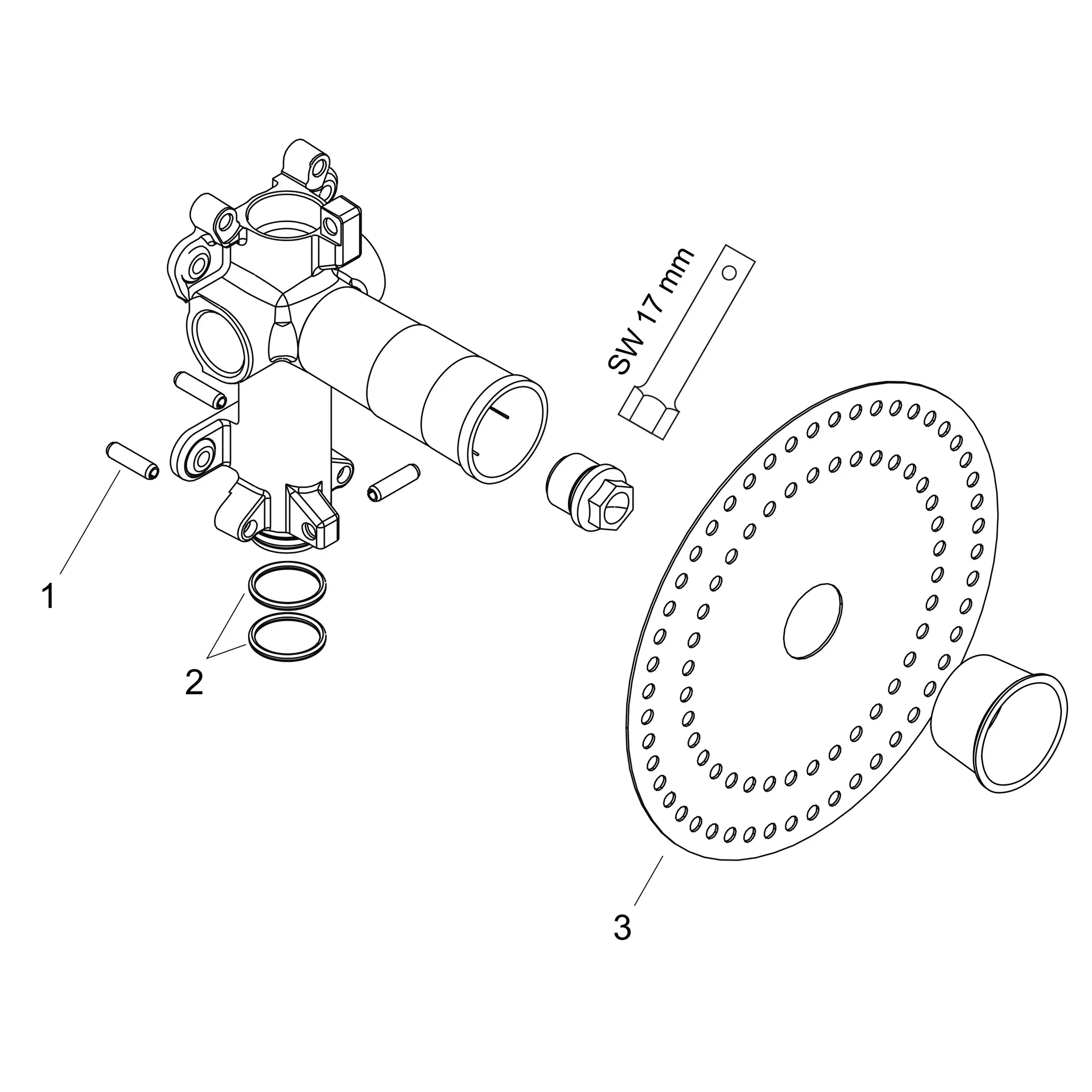 SW 17 mm

1

2

3