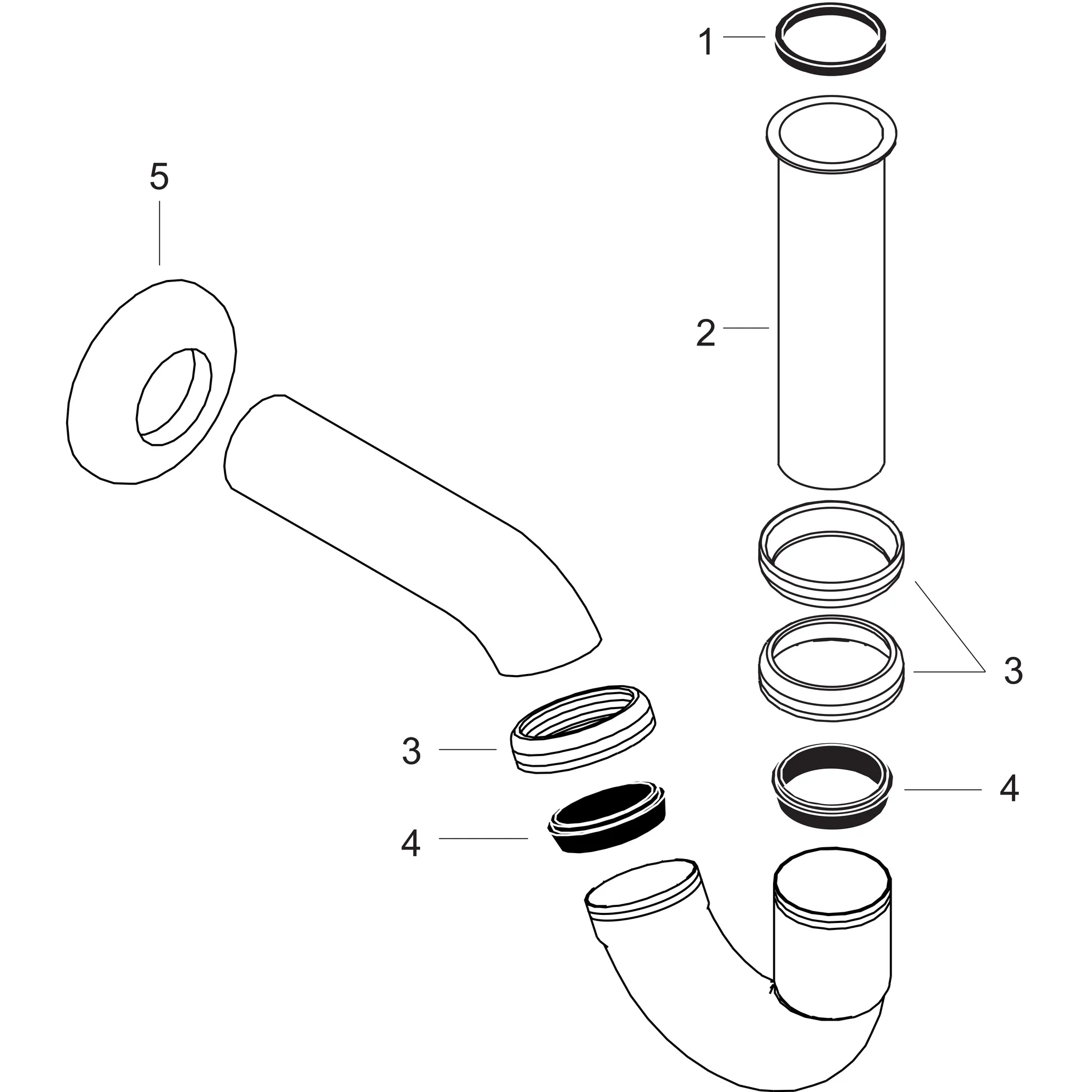 1
5
2
3
3
4
4