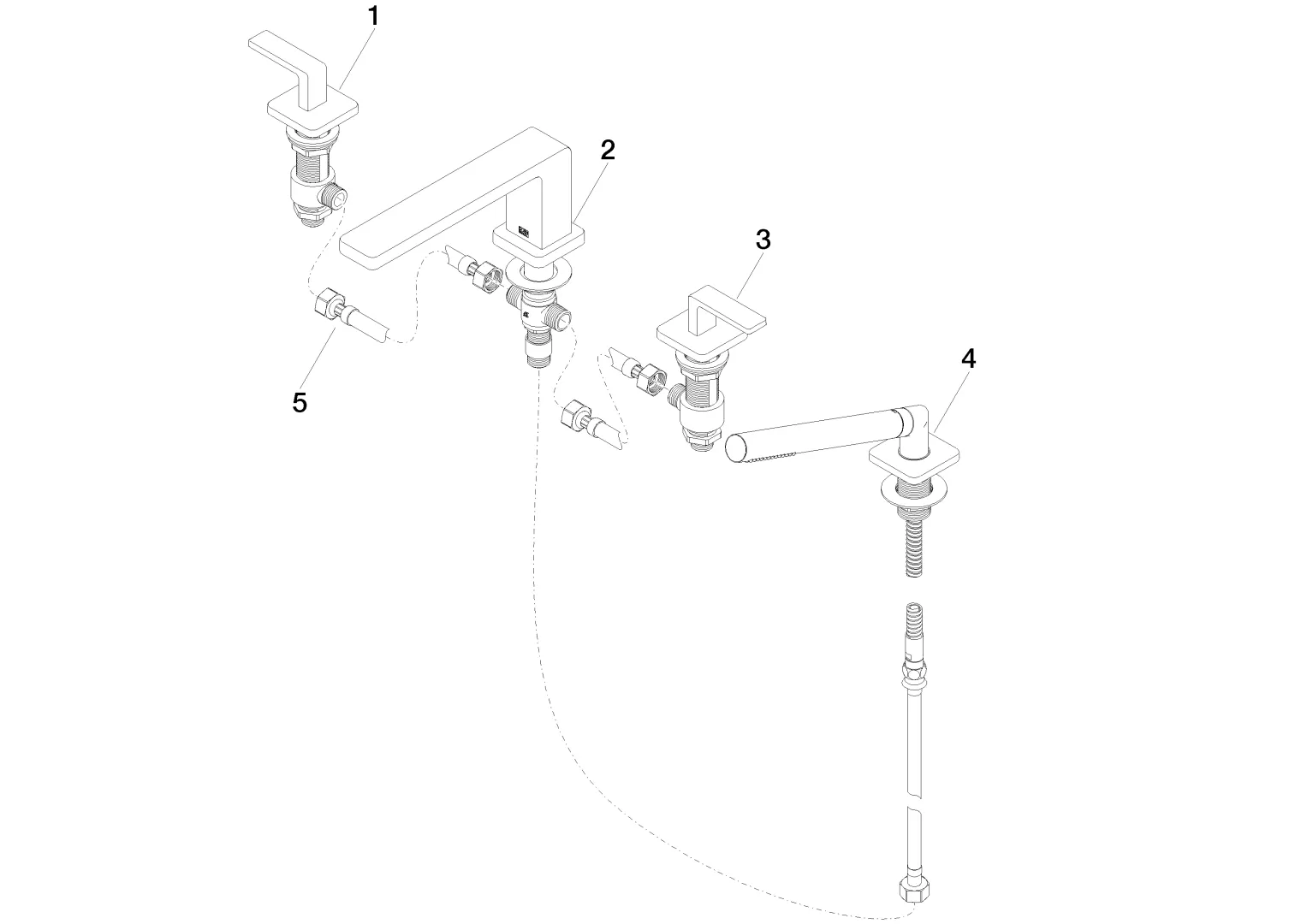 1
2
3
4
5