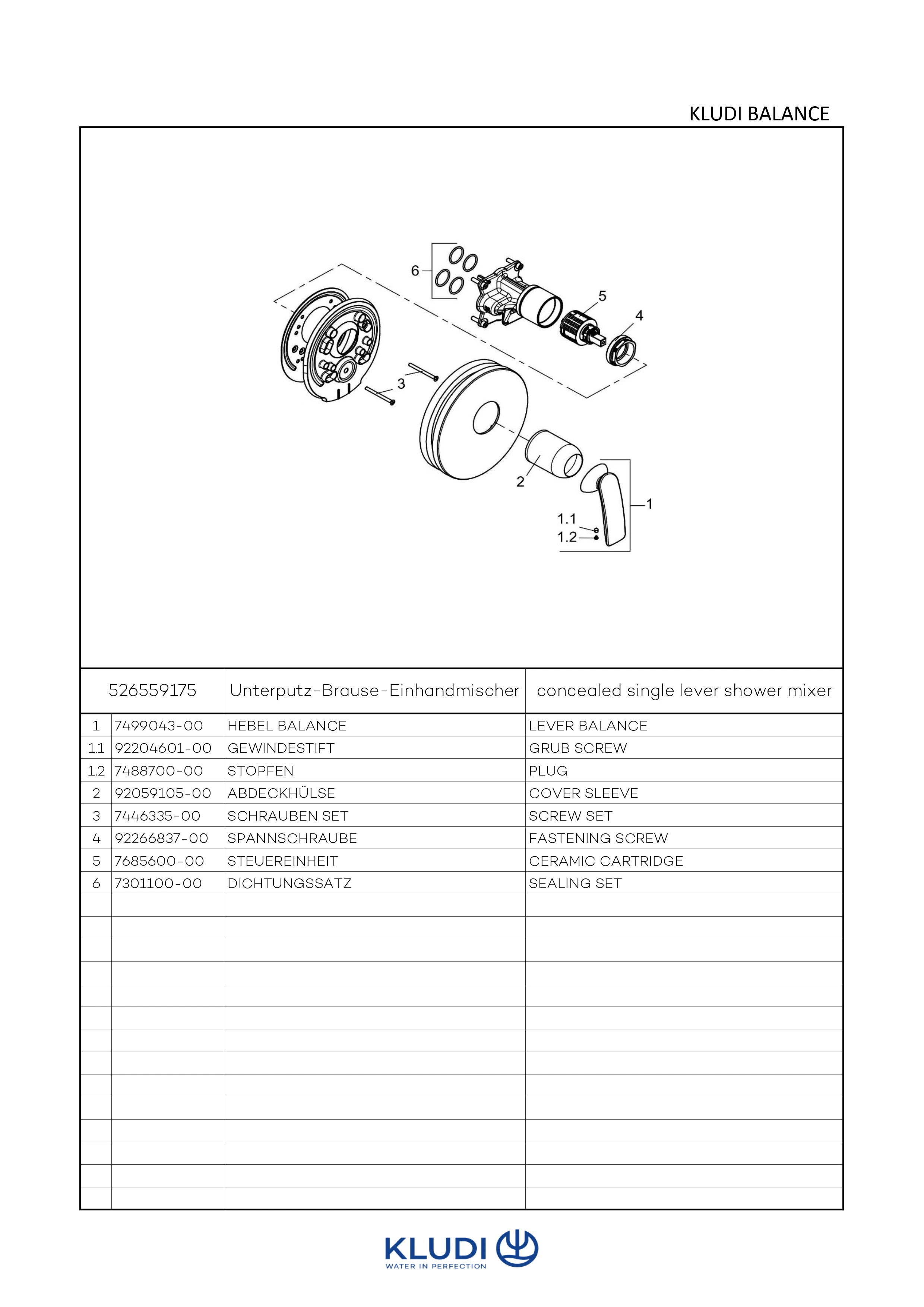 KLUDI BALANCE

6
5
4
3
2
1
1.1
1.2

| 526559175 | | Unterputz-Brause-Einhandmischer | concealed single lever shower mixer |
|---|---|---|---|
| 1 | 7499043-00 | HEBEL BALANCE | LEVER BALANCE |
| 1.1 | 92204601-00 | GEWINDESTIFT | GRUB SCREW |
| 1.2 | 7488700-00 | STOPFEN | PLUG |
| 2 | 92059105-00 | ABDECKHÜLSE | COVER SLEEVE |
| 3 | 7446335-00 | SCHRAUBEN SET | SCREW SET |
| 4 | 92266837-00 | SPANNSCHRAUBE | FASTENING SCREW |
| 5 | 7685600-00 | STEUEREINHEIT | CERAMIC CARTRIDGE |
| 6 | 7301100-00 | DICHTUNGSSATZ | SEALING SET |

KLUDI
WATER IN PERFECTION