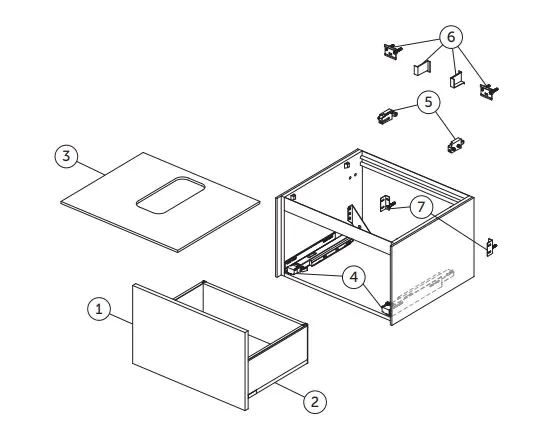 6
5
3
7
4
1
2