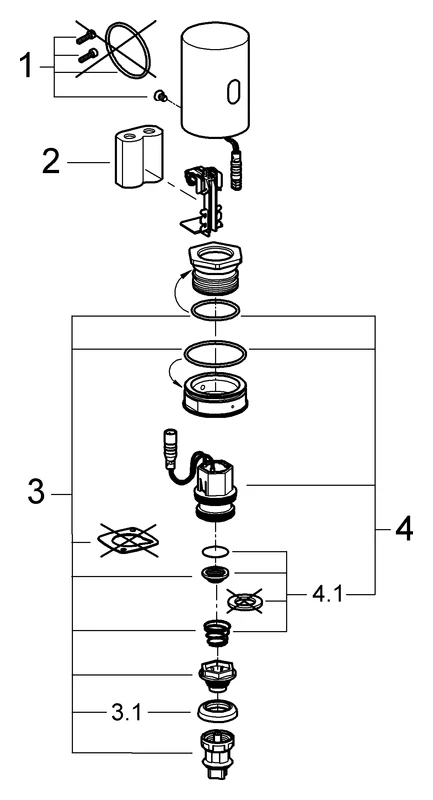 1
2
3
4
4.1
3.1