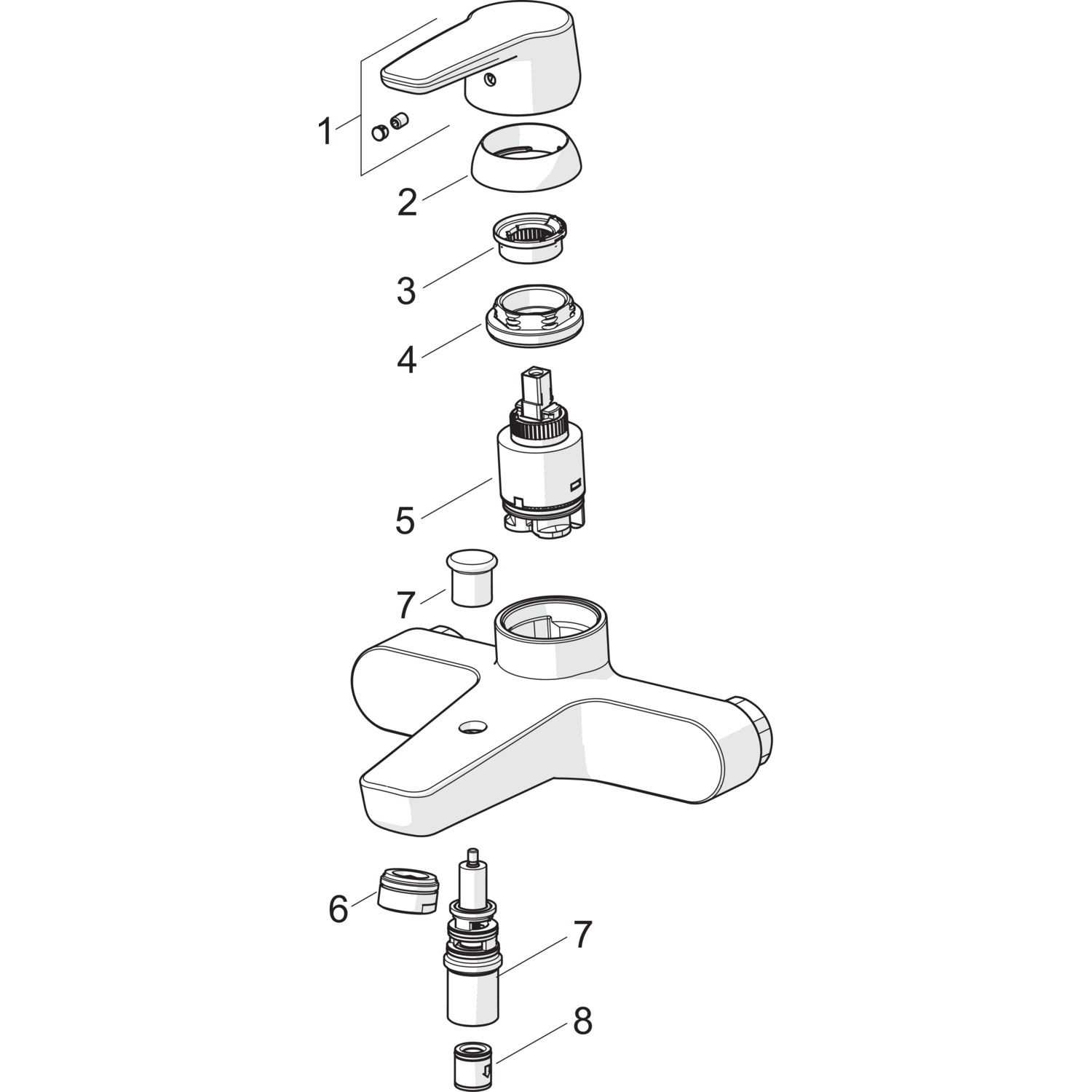 1
2
3
4
5
7
6
7
8