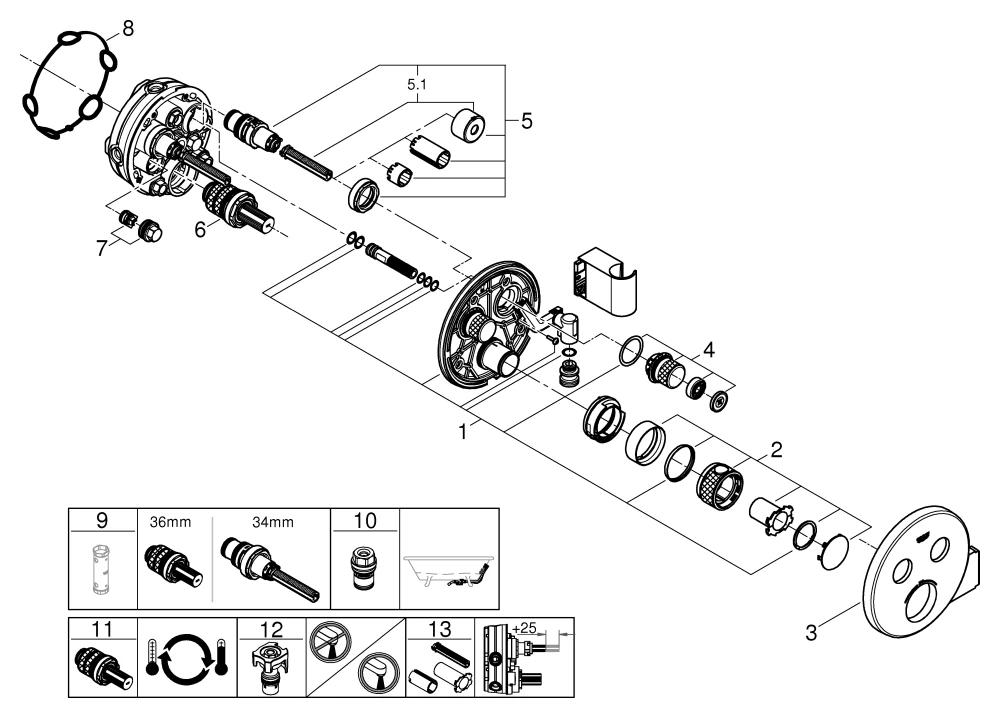 8
5.1
5
7
6
4
1
2
3
9
36mm
34mm
10
11
12
13
+25