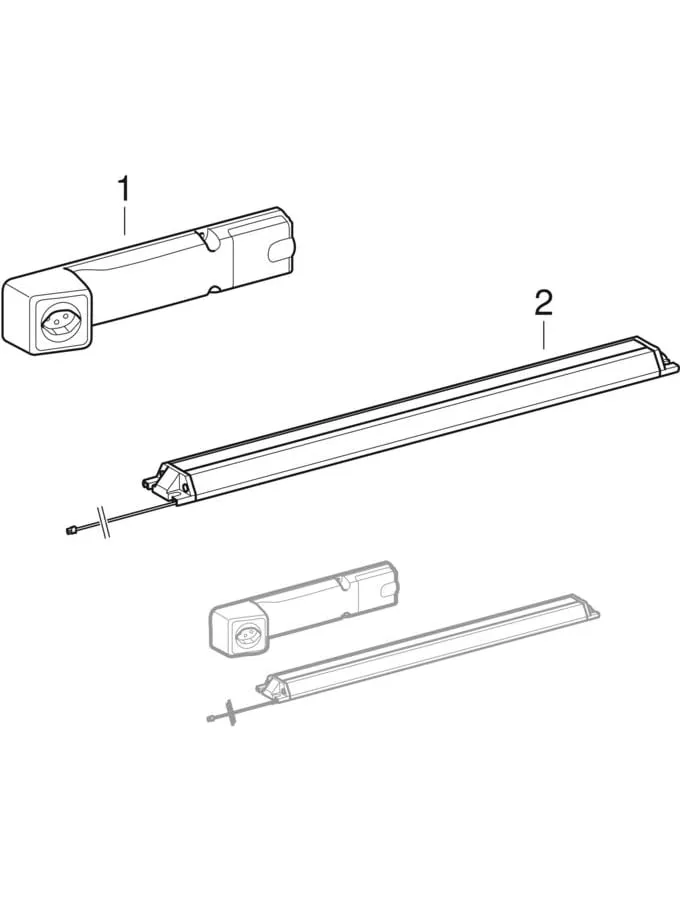 1

2