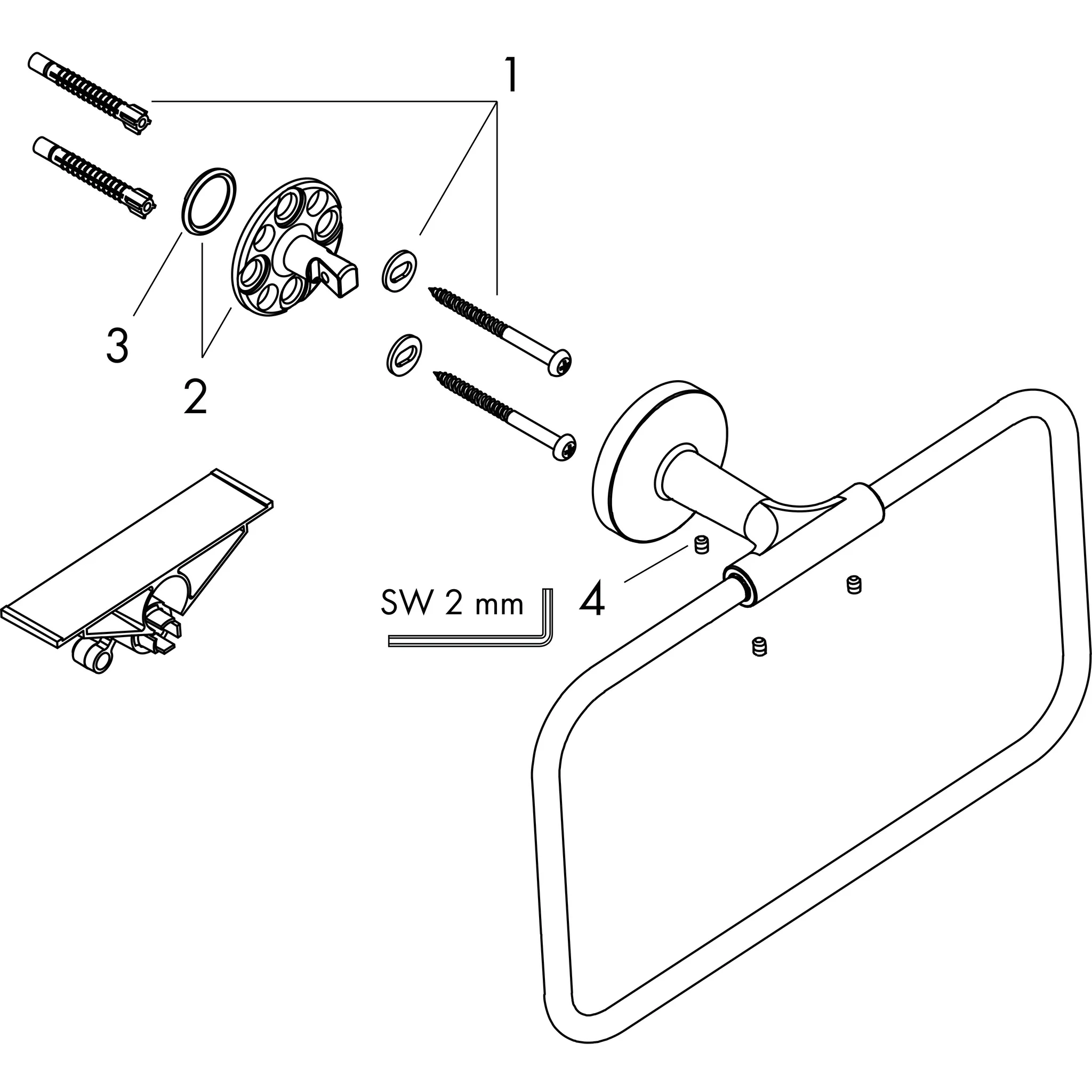 1

3

2

SW 2 mm

4