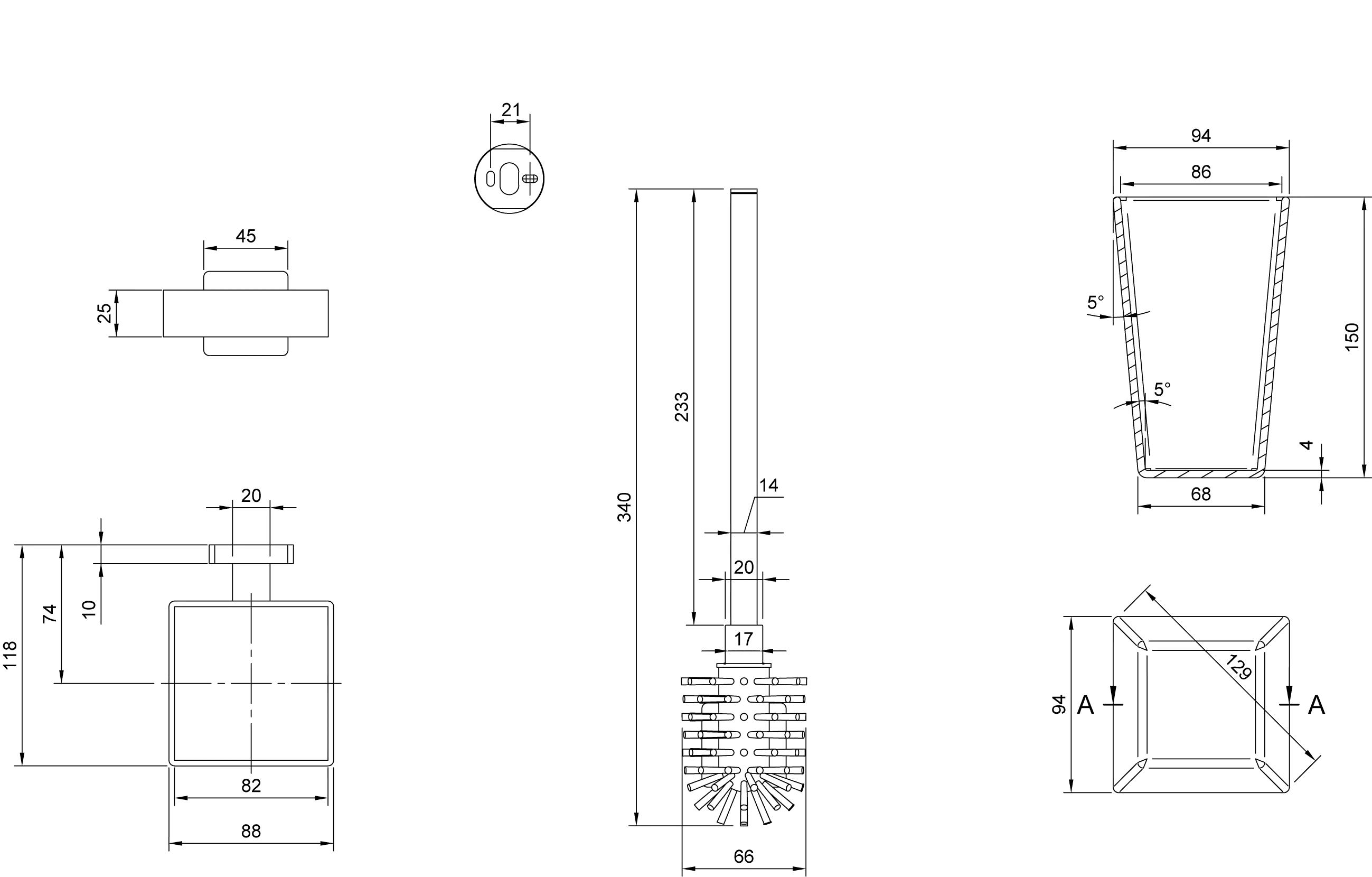 21

45

25

20

10

74

118

82

88

340

233

14

20

17

66

94

86

5°

5°

150

4

68

129

94

A

A