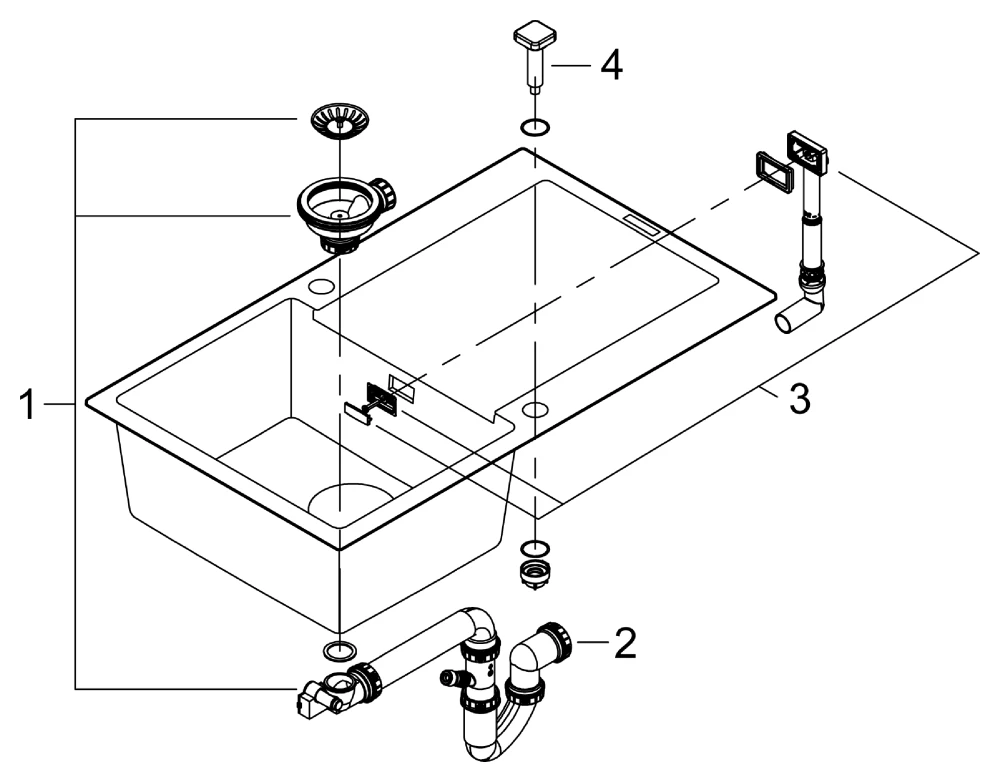 4
1
3
2