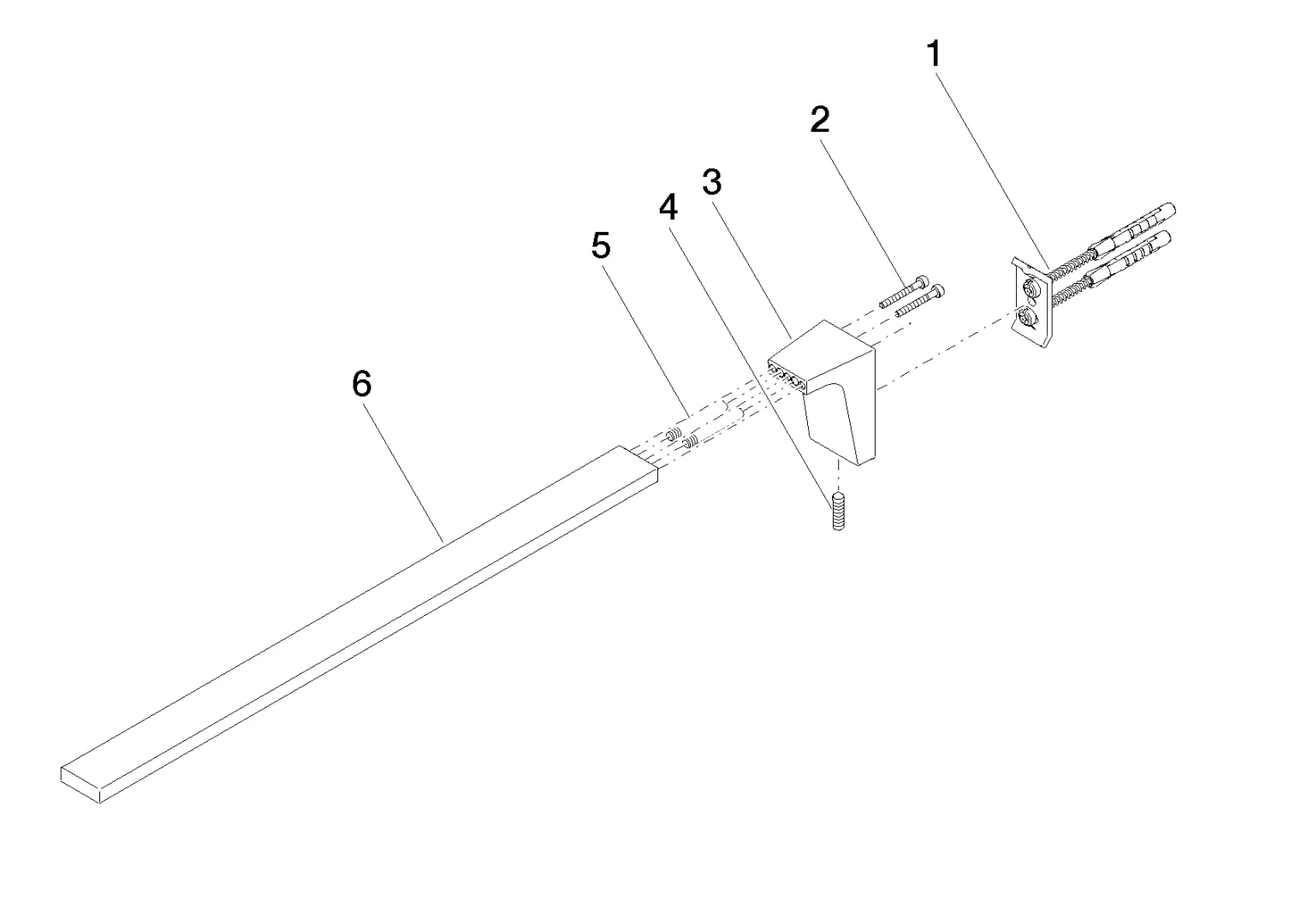 1
2
3
4
5
6