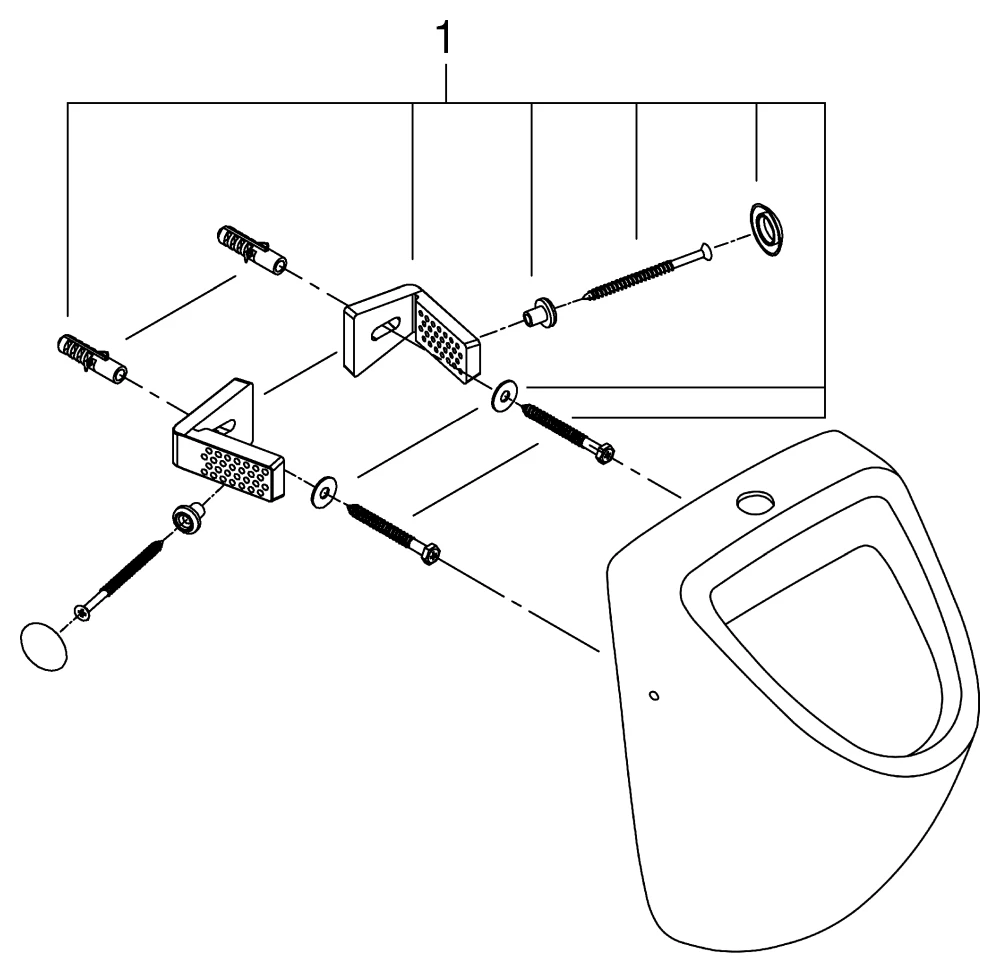 1