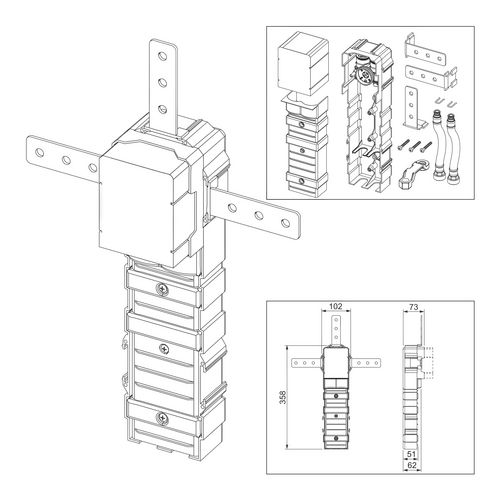 102
73
358
51
62