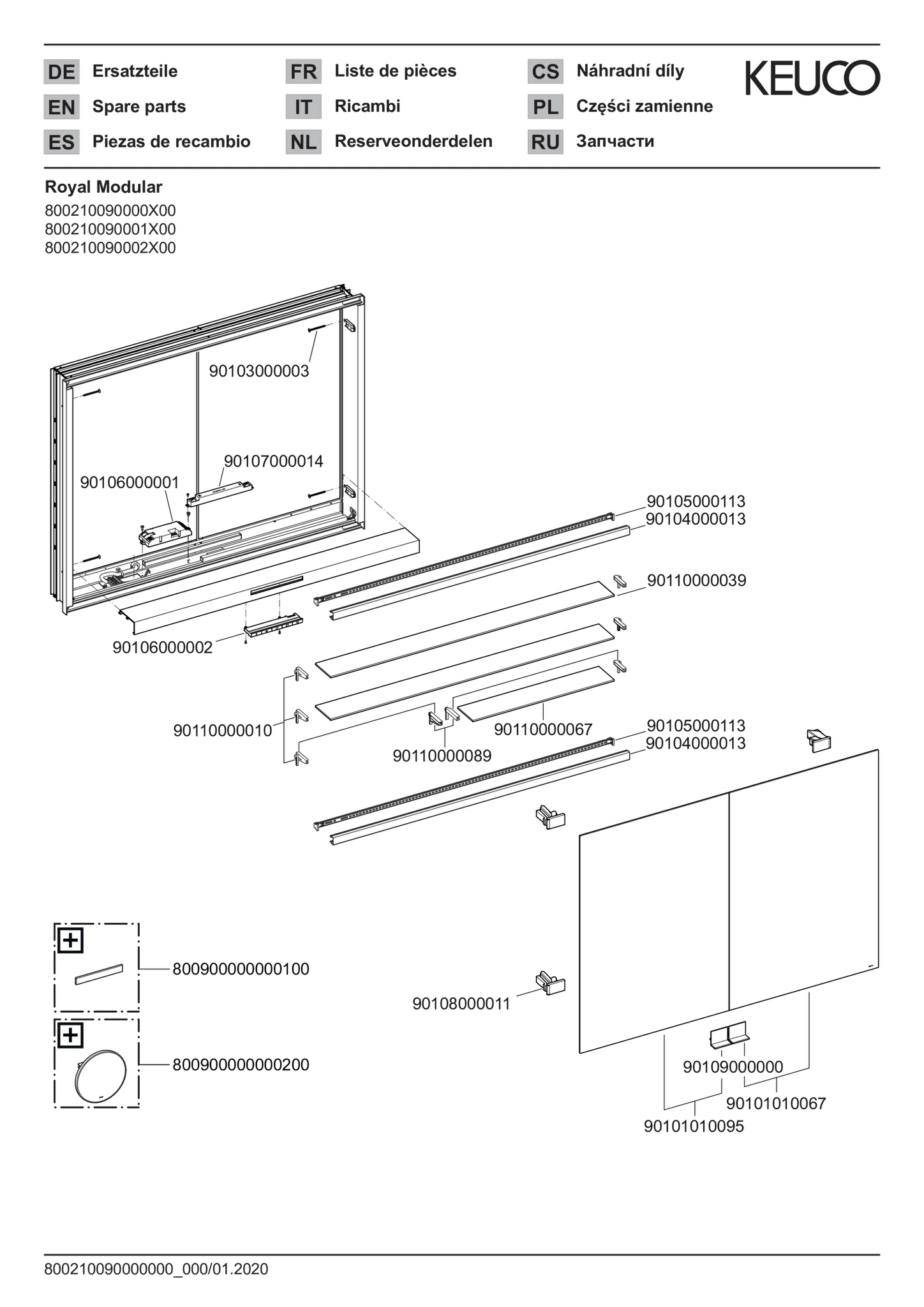 DE Ersatzteile
EN Spare parts
ES Piezas de recambio

FR Liste de pièces
IT Ricambi
NL Reserveonderdelen

CS Náhradní díly
PL Części zamienne
RU Запчасти

KEUCO

Royal Modular
800210090000X00
800210090001X00
800210090002X00

90103000003
90107000014
90106000001
90105000113
90104000013
90110000039
90106000002
90110000010
90110000067
90110000089
90105000113
90104000013
800900000000100
800900000000200
90108000011
90109000000
90101010067
90101010095

800210090000000_000/01.2020