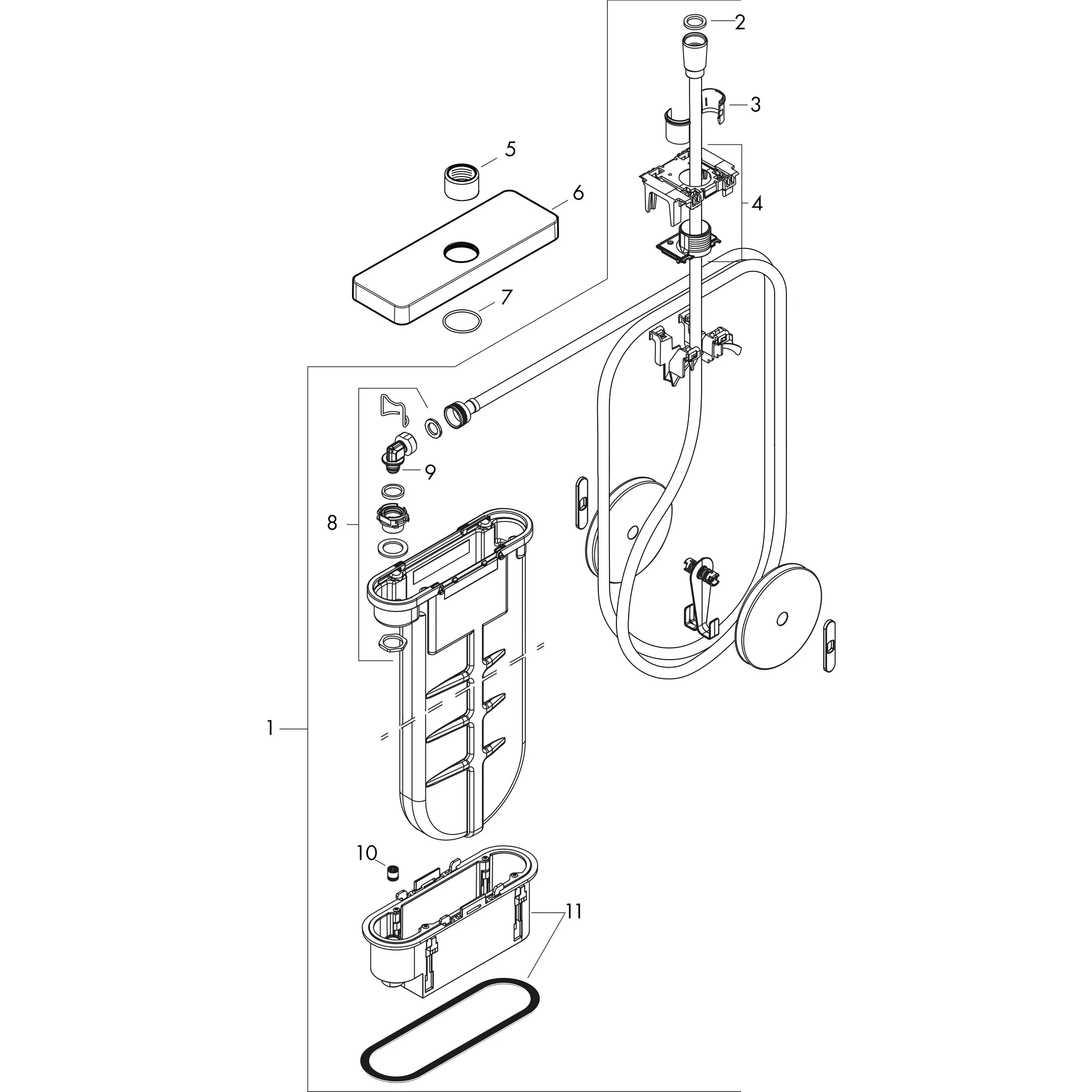 2
3
5
6
4
7
9
8
1
10
11