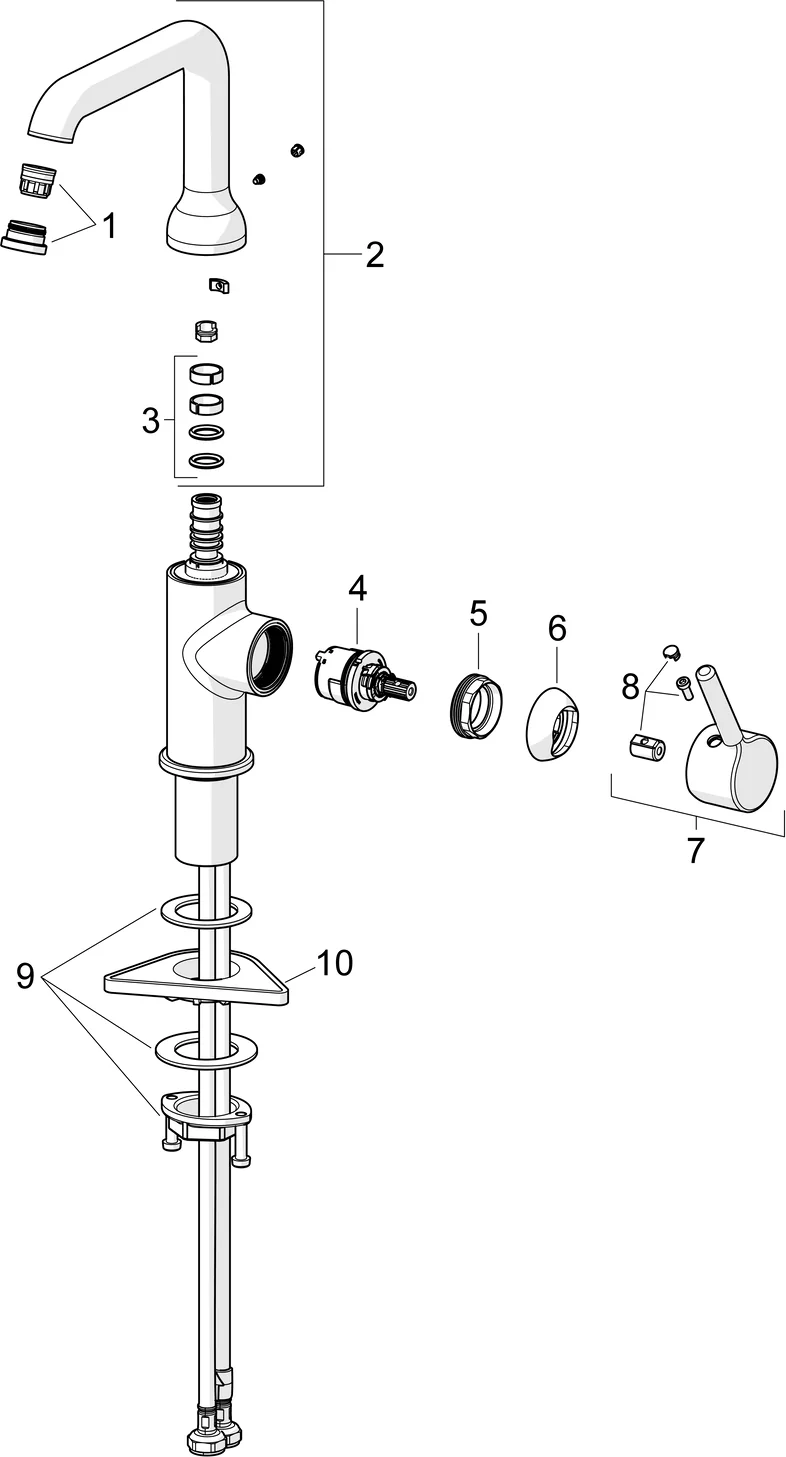 1
2
3
4
5
6
8
7
9
10