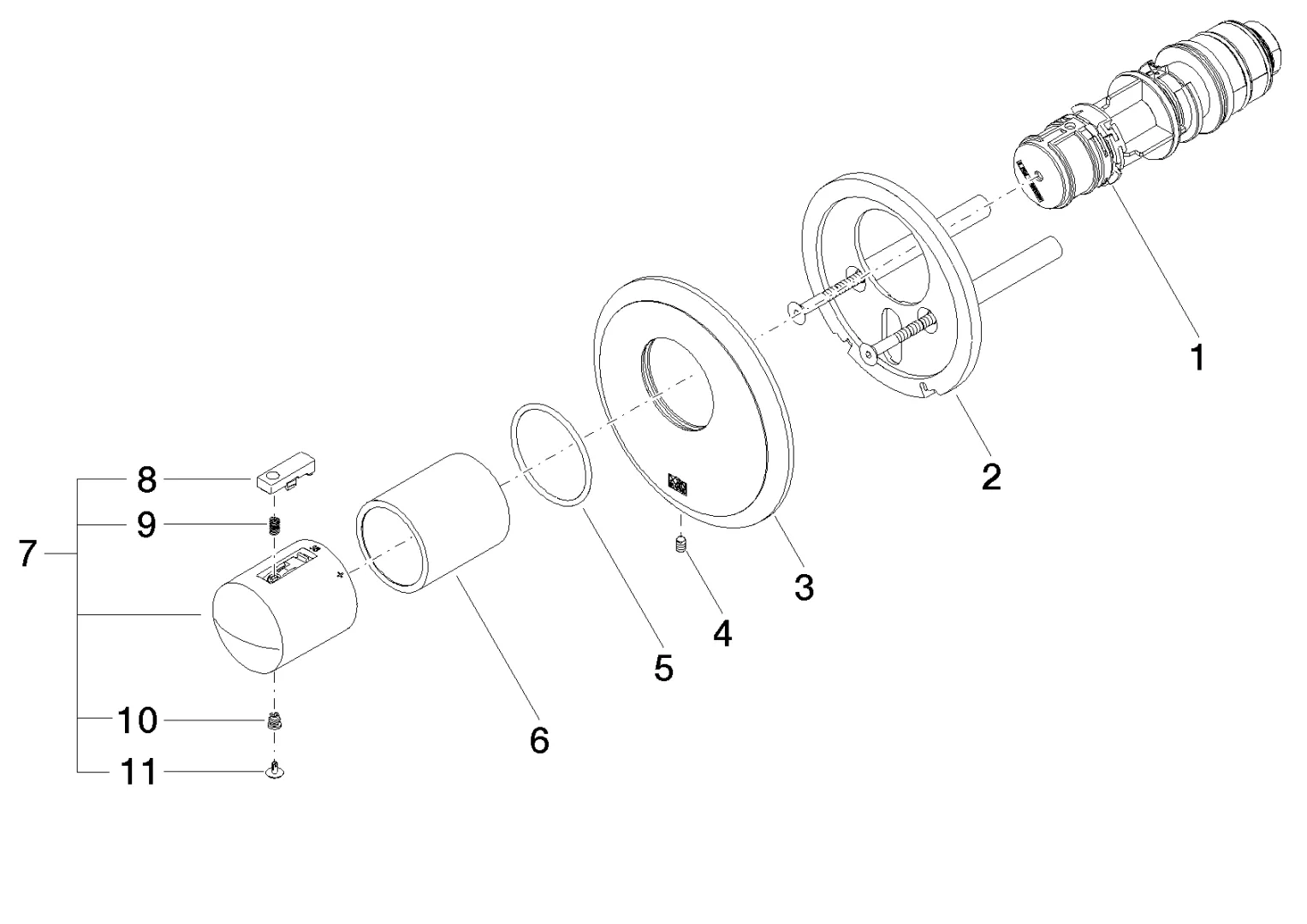 1
2
3
4
5
6
7
8
9
10
11