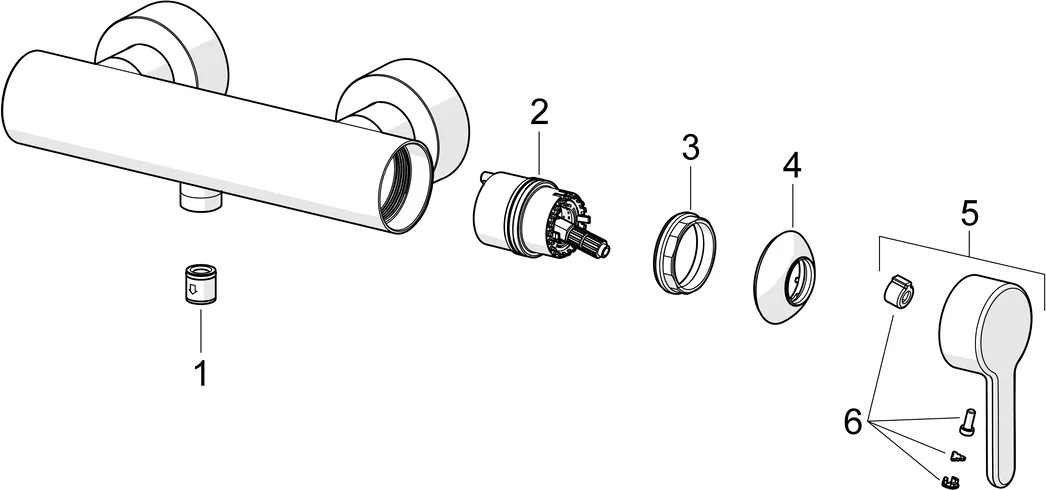 2
3
4
5
1
6