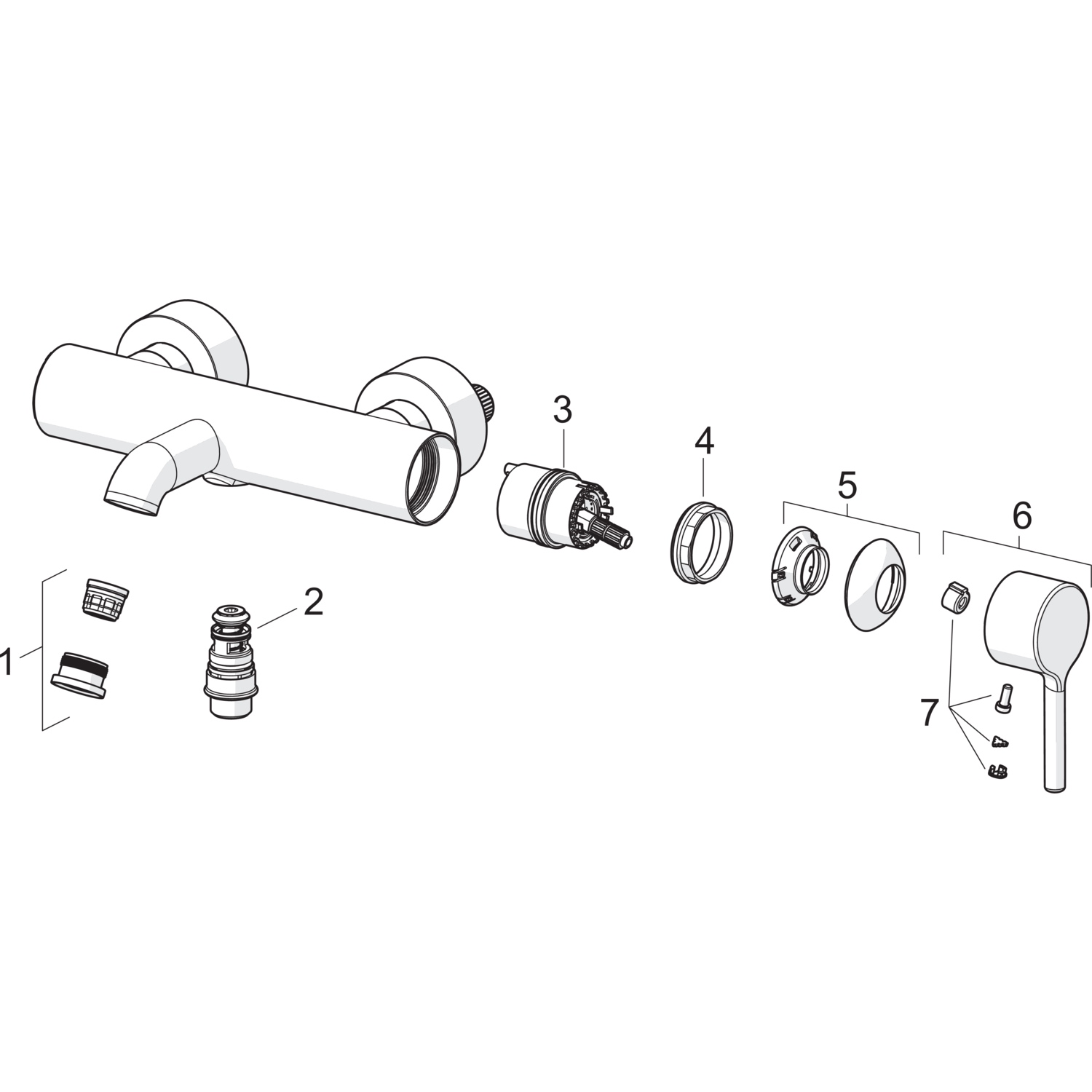 3
4
5
6
1
2
7