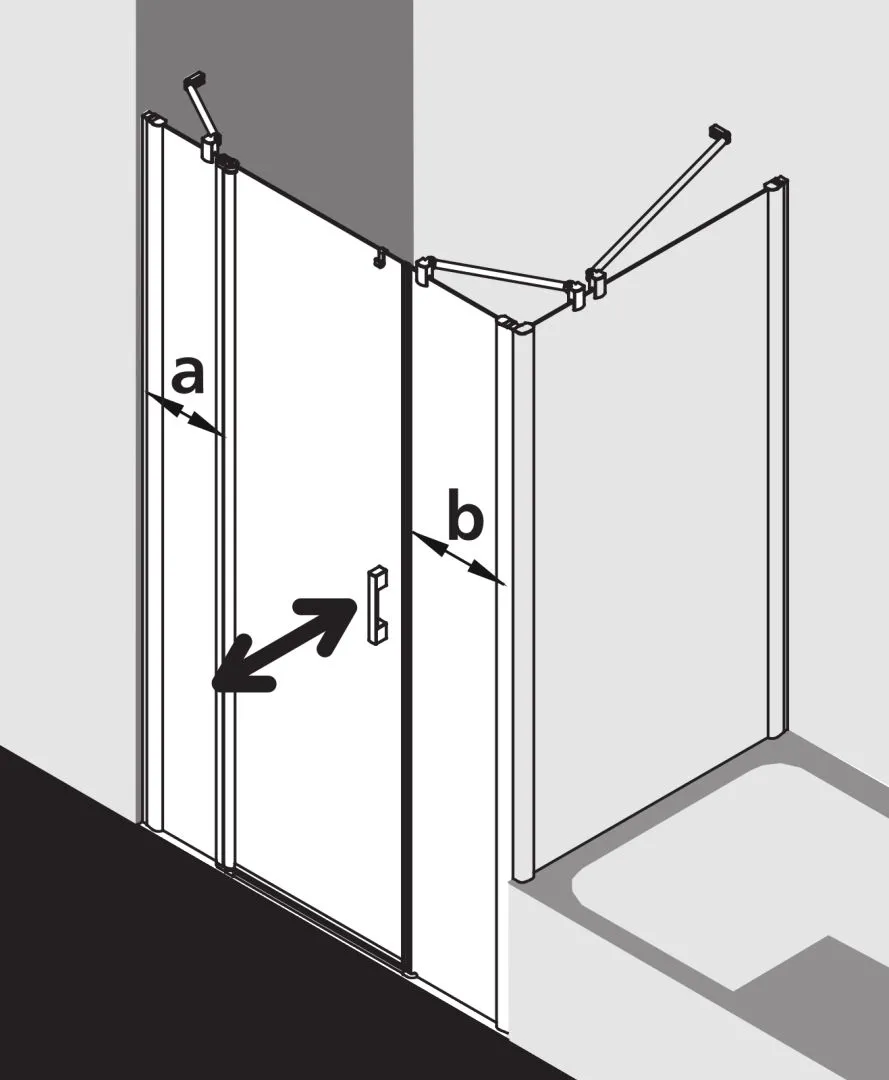 a

b