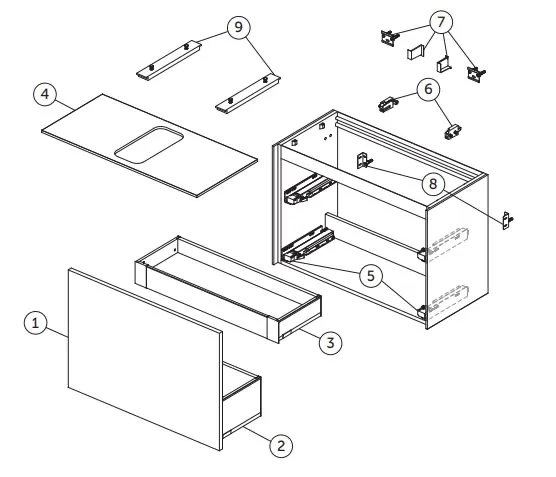 9
7
4
6
8
5
1
3
2