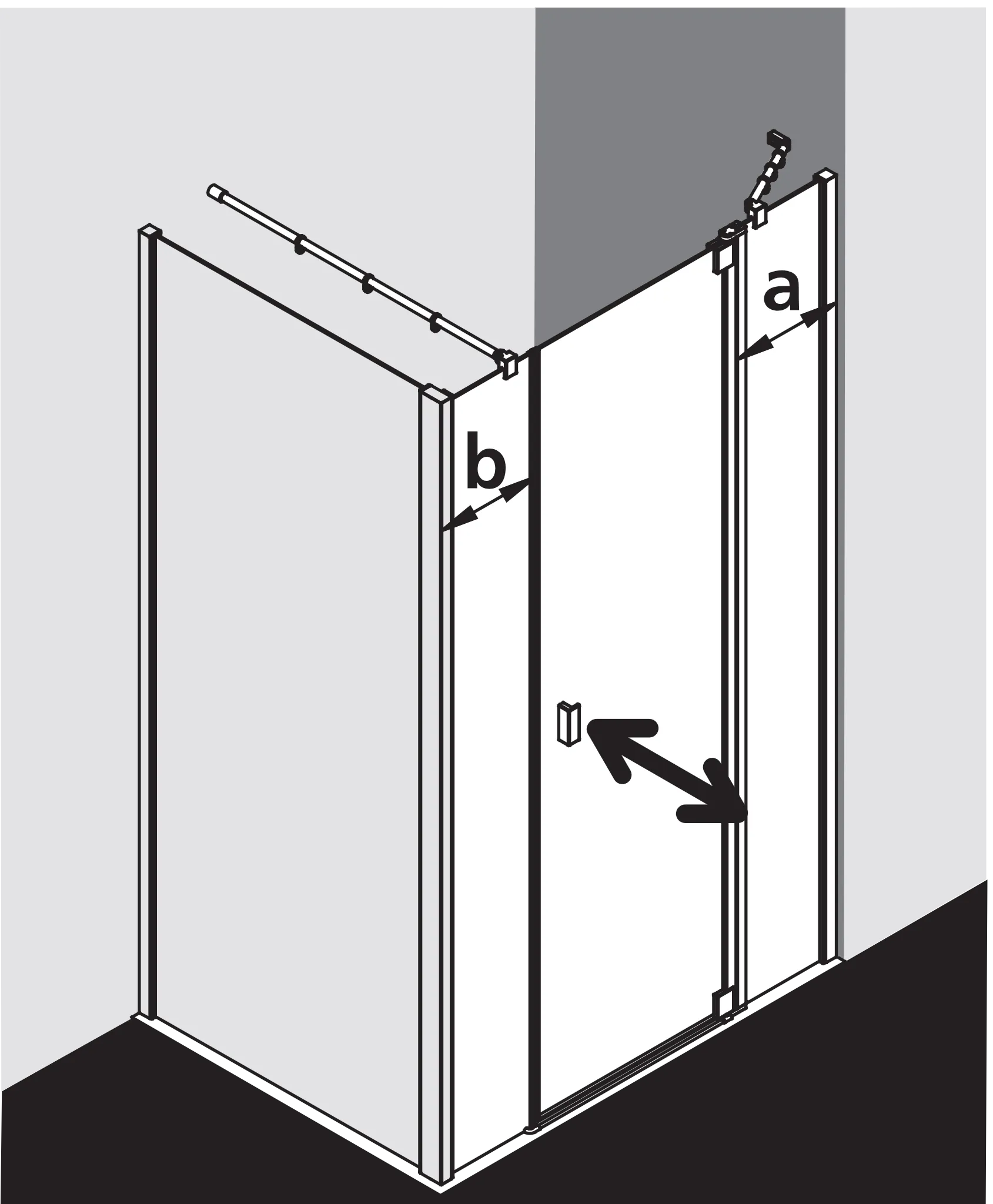 a

b