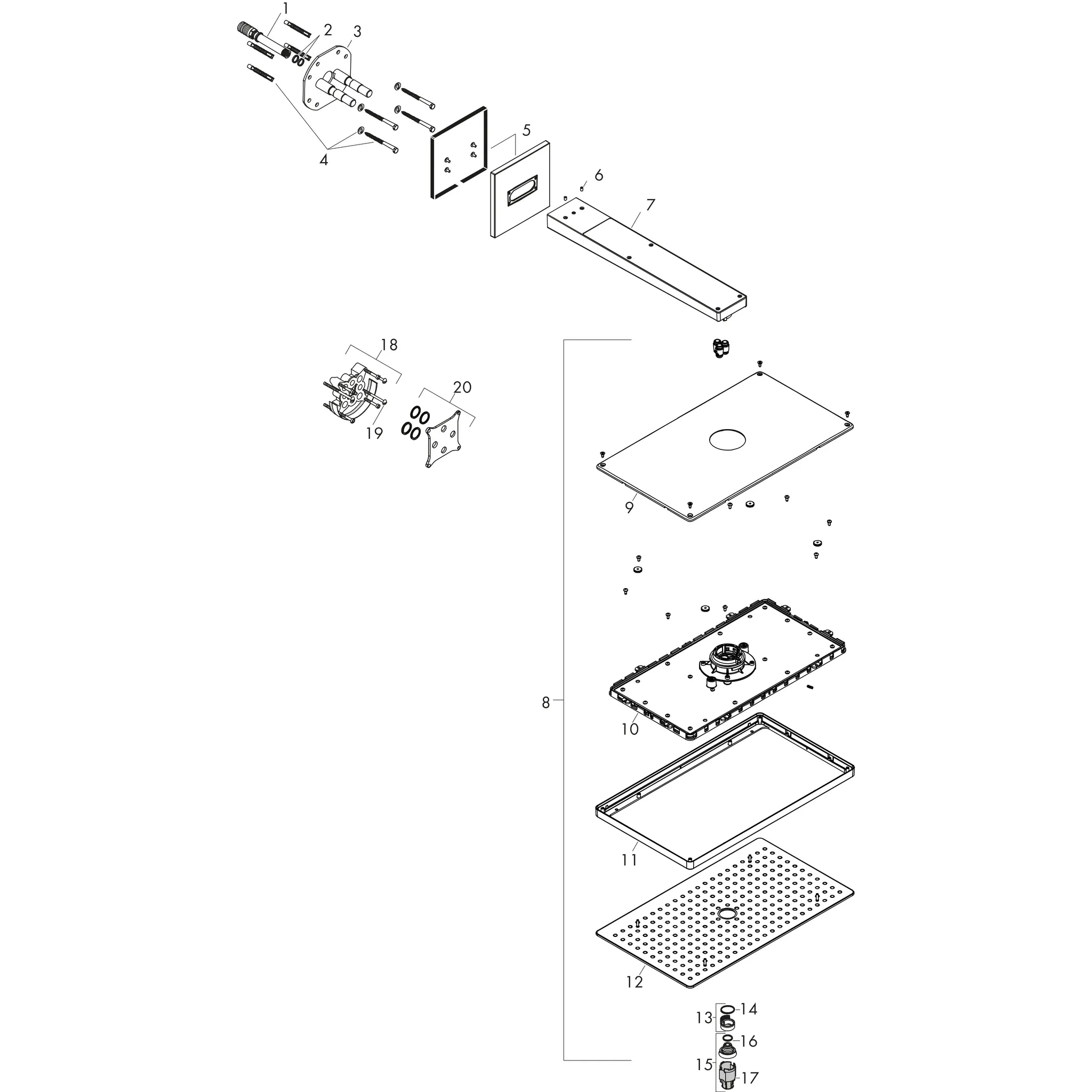 1
2
3
4
5
6
7
18
20
19
9
8
10
11
12
13
14
16
15
17