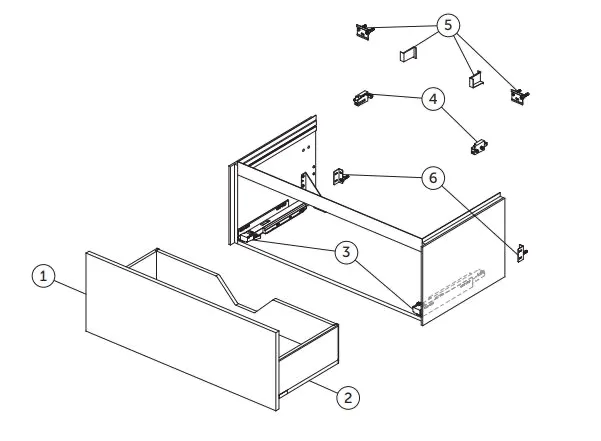 5
4
6
3
1
2