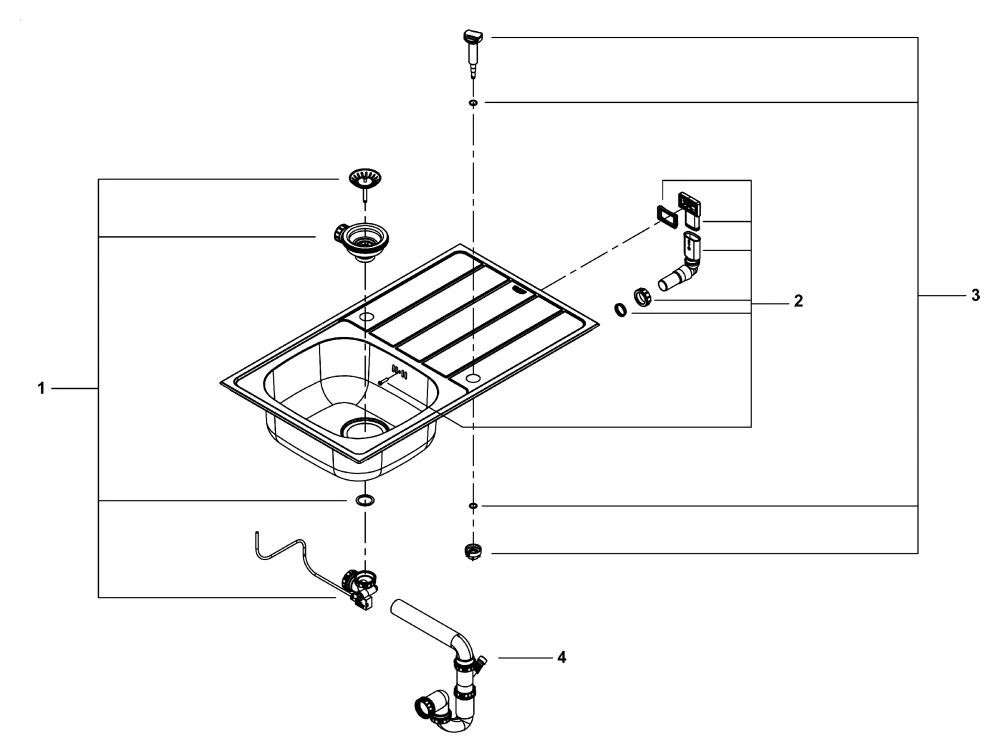 1
2
3
4