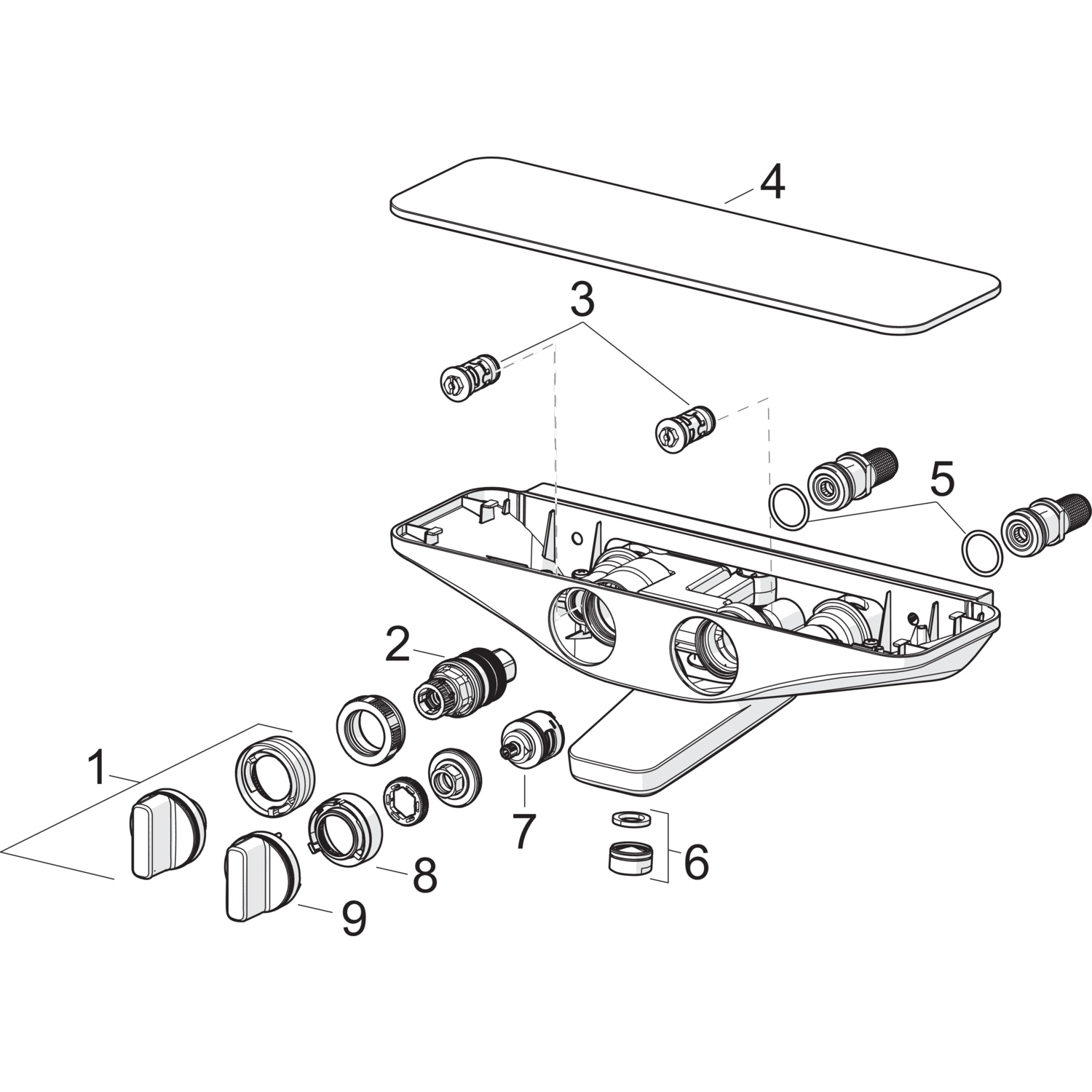 4
3
5
2
1
7
6
8
9