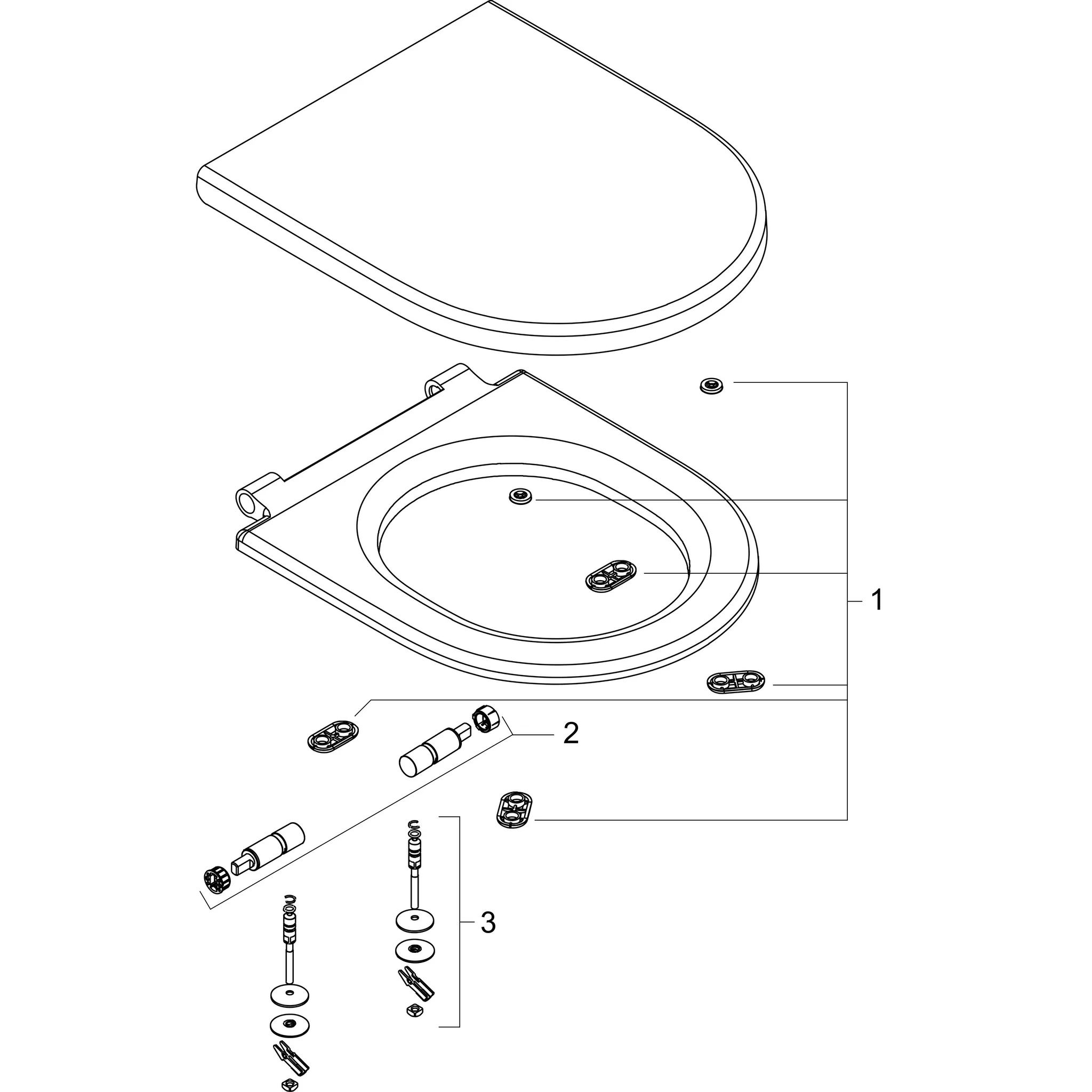 1

2

3