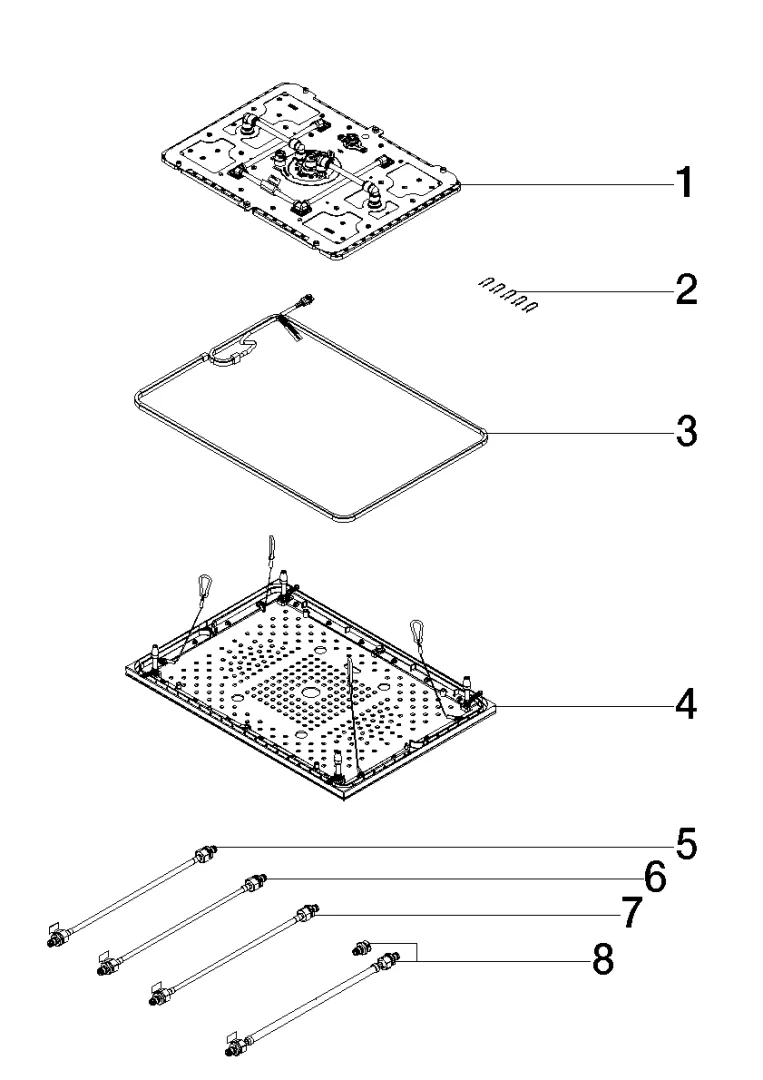 1
2
3
4
5
6
7
8