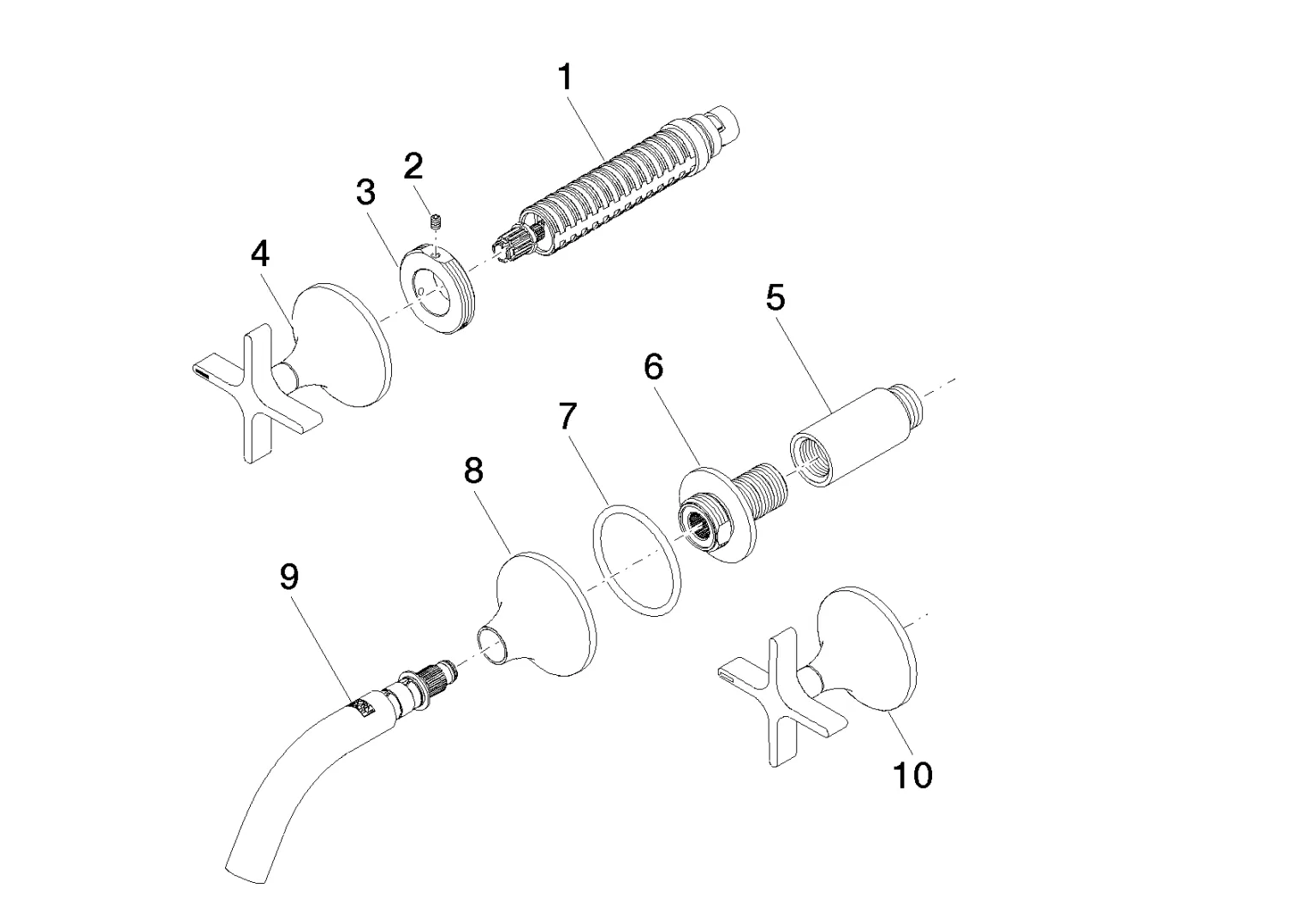 1
2
3
4
5
6
7
8
9
10