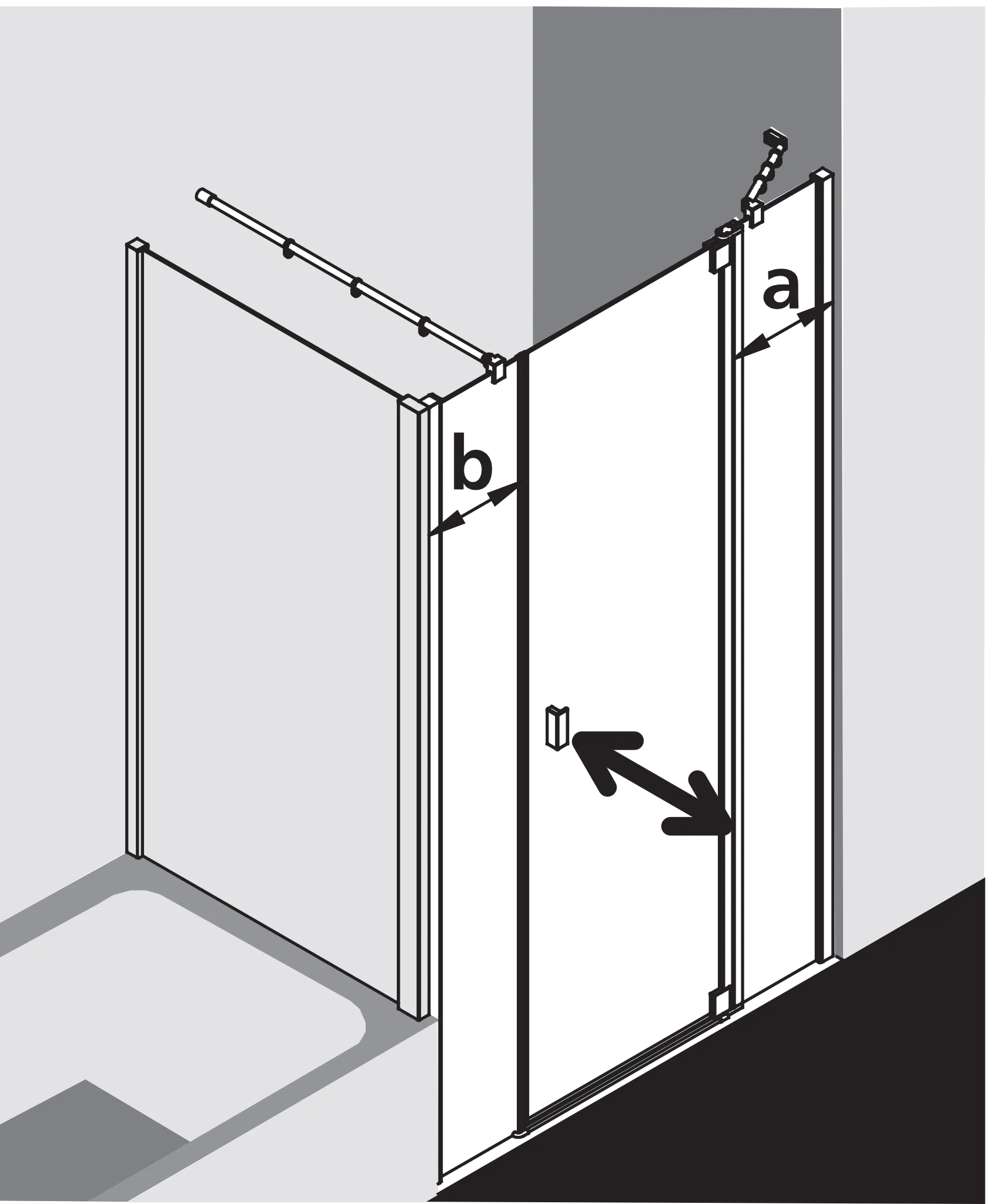 a

b