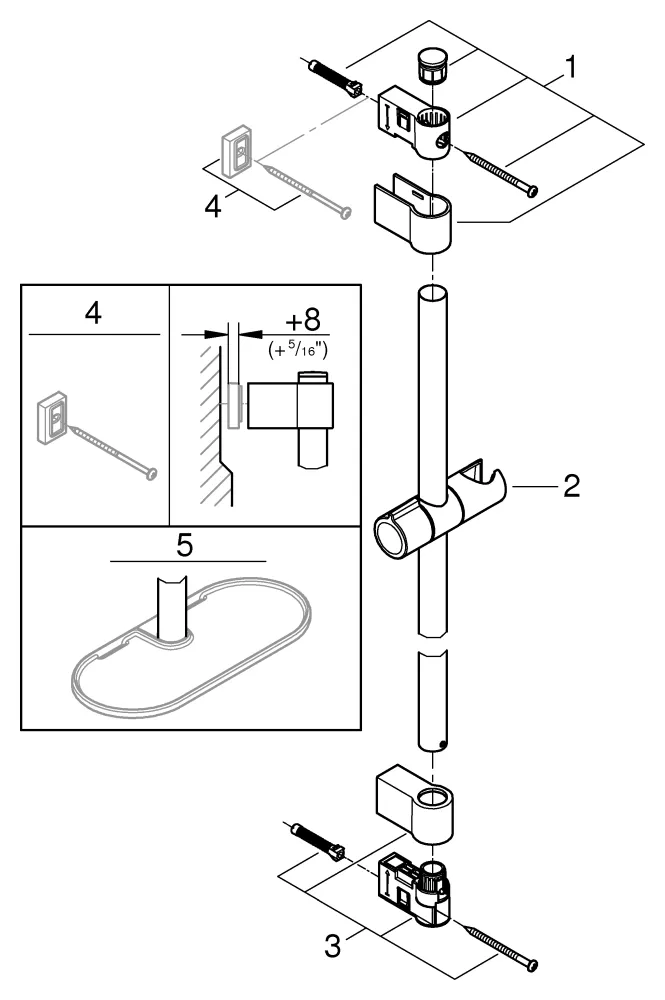 1

4

4

+8
(+$^{5}/_{16}$")

2

5

3