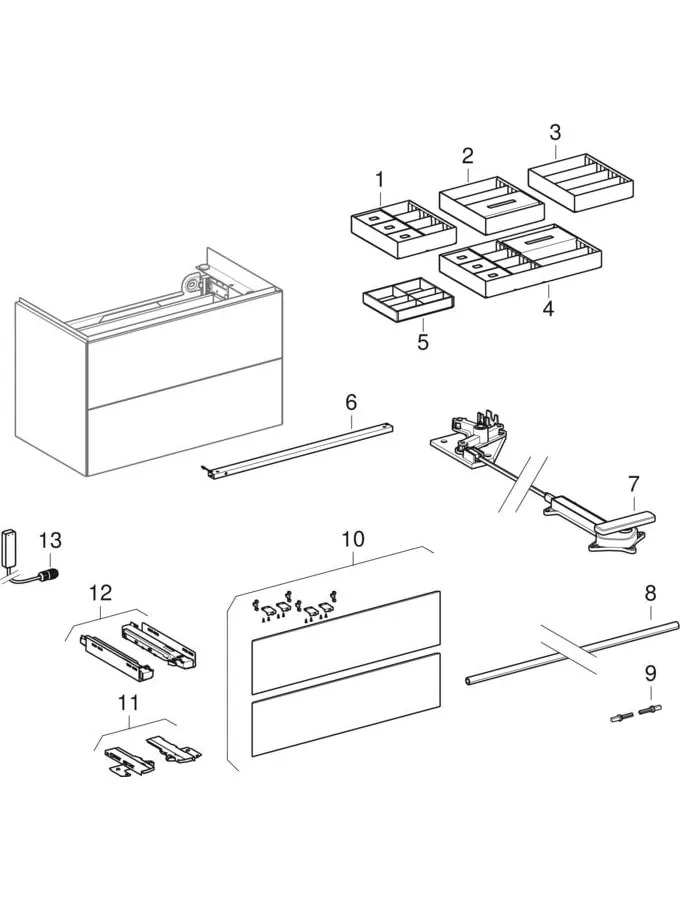 3
2
1
4
5
6
7
13
10
12
8
9
11