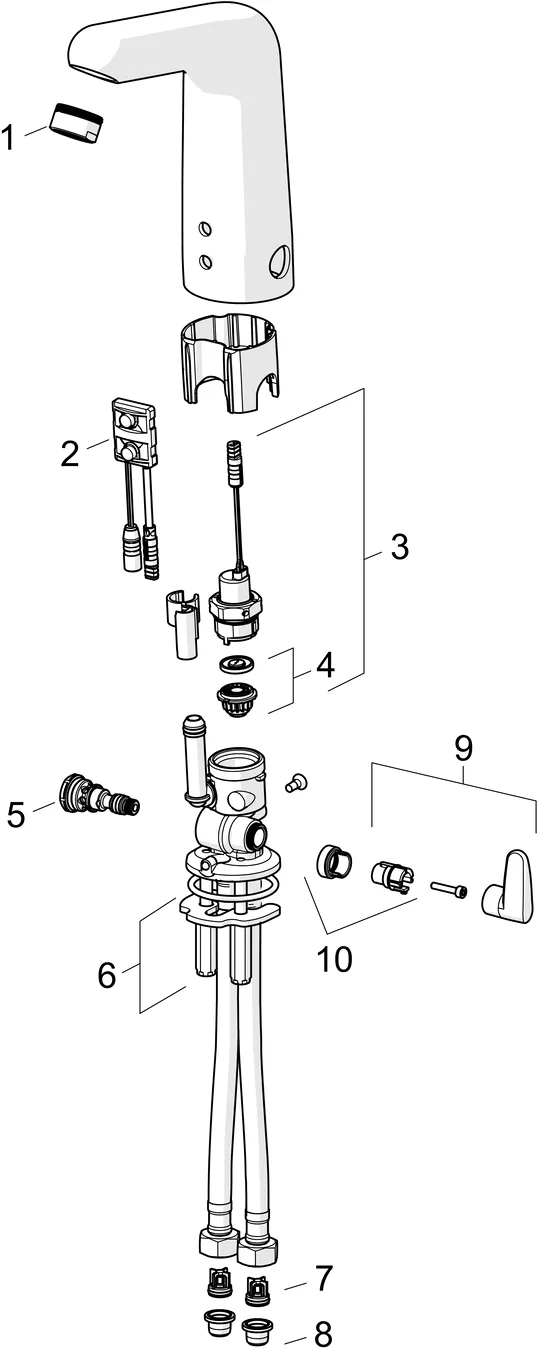 1
2
3
4
5
9
10
6
7
8